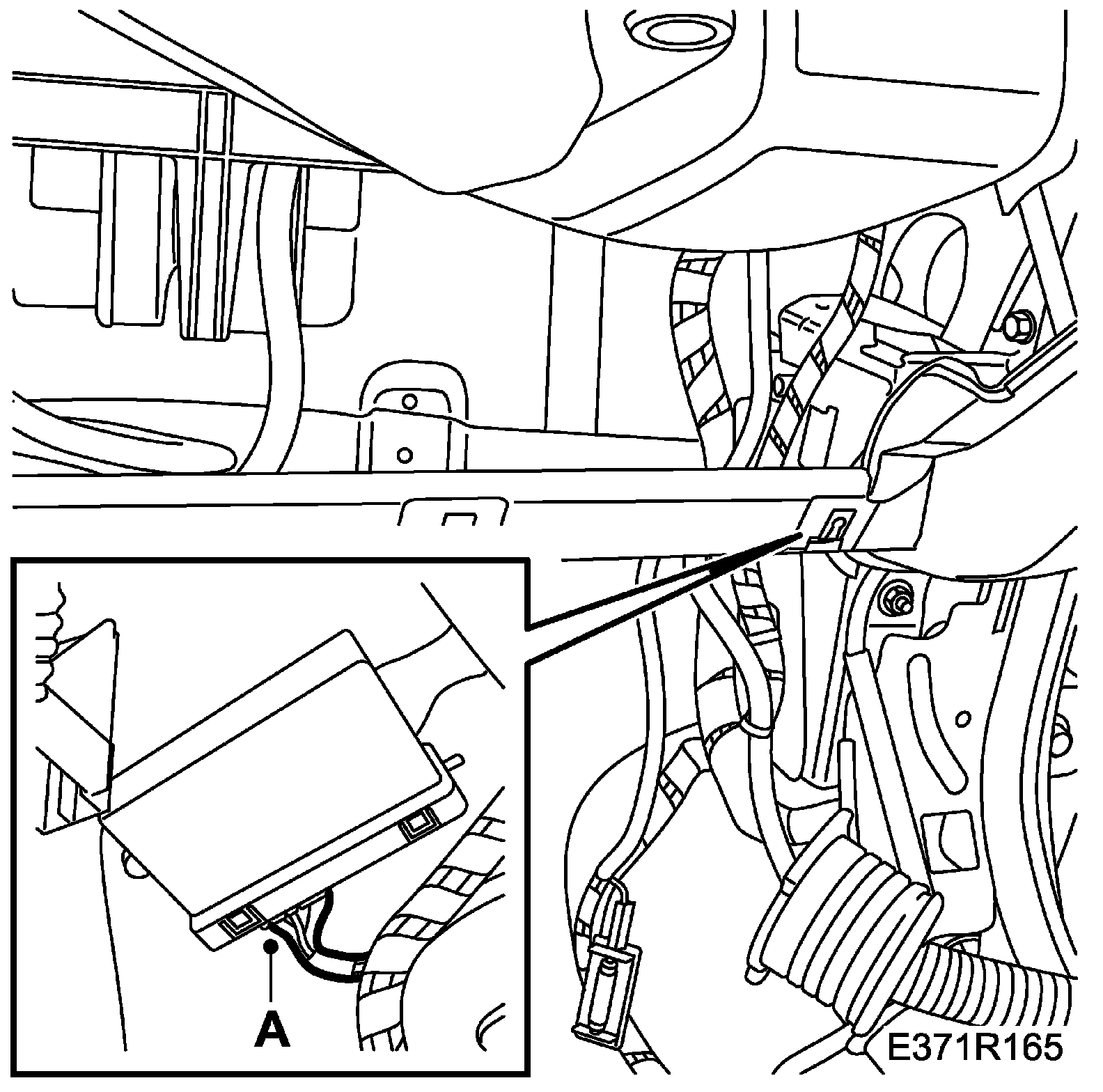 A
E371R165