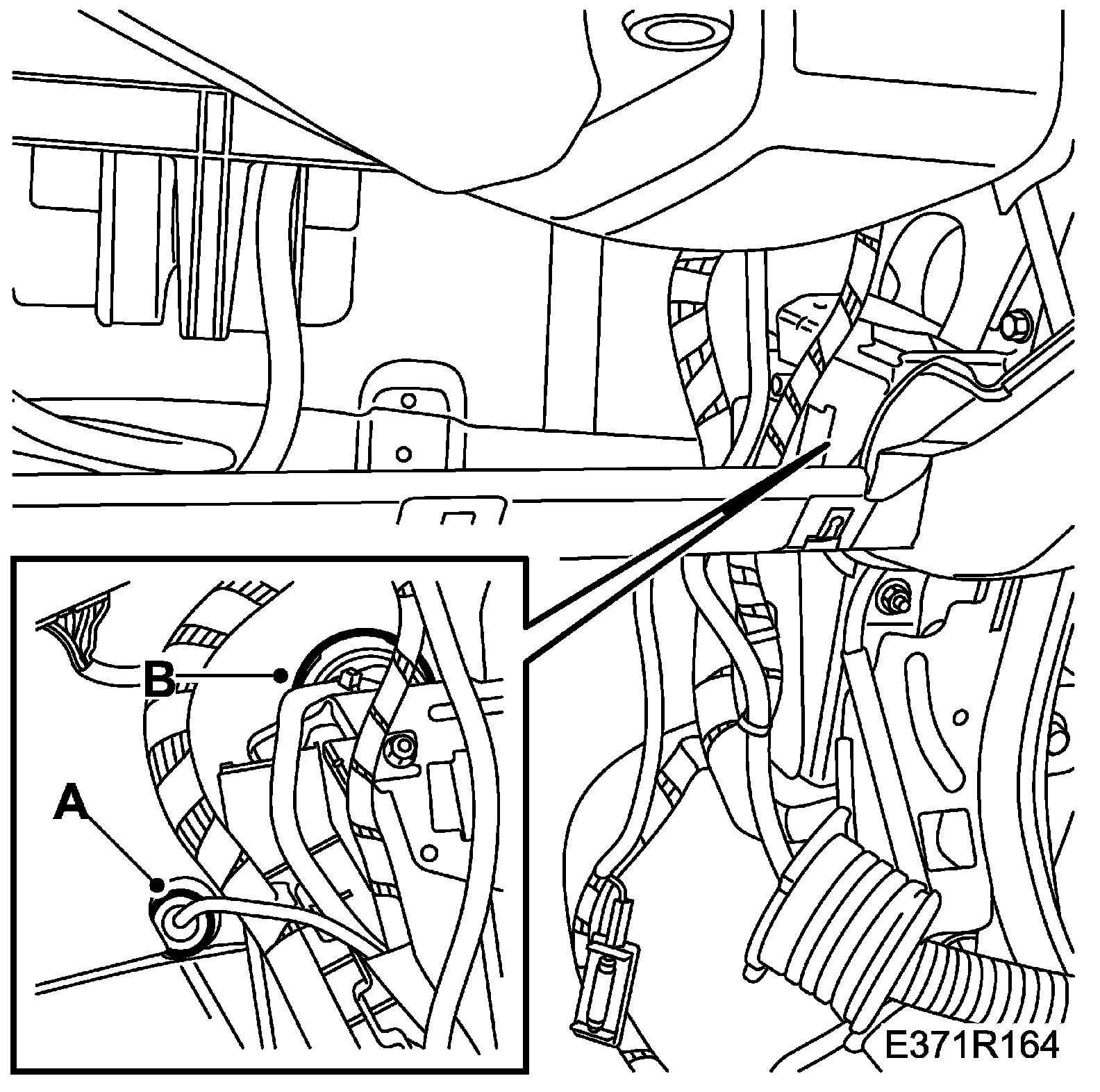 B
A
E371R164