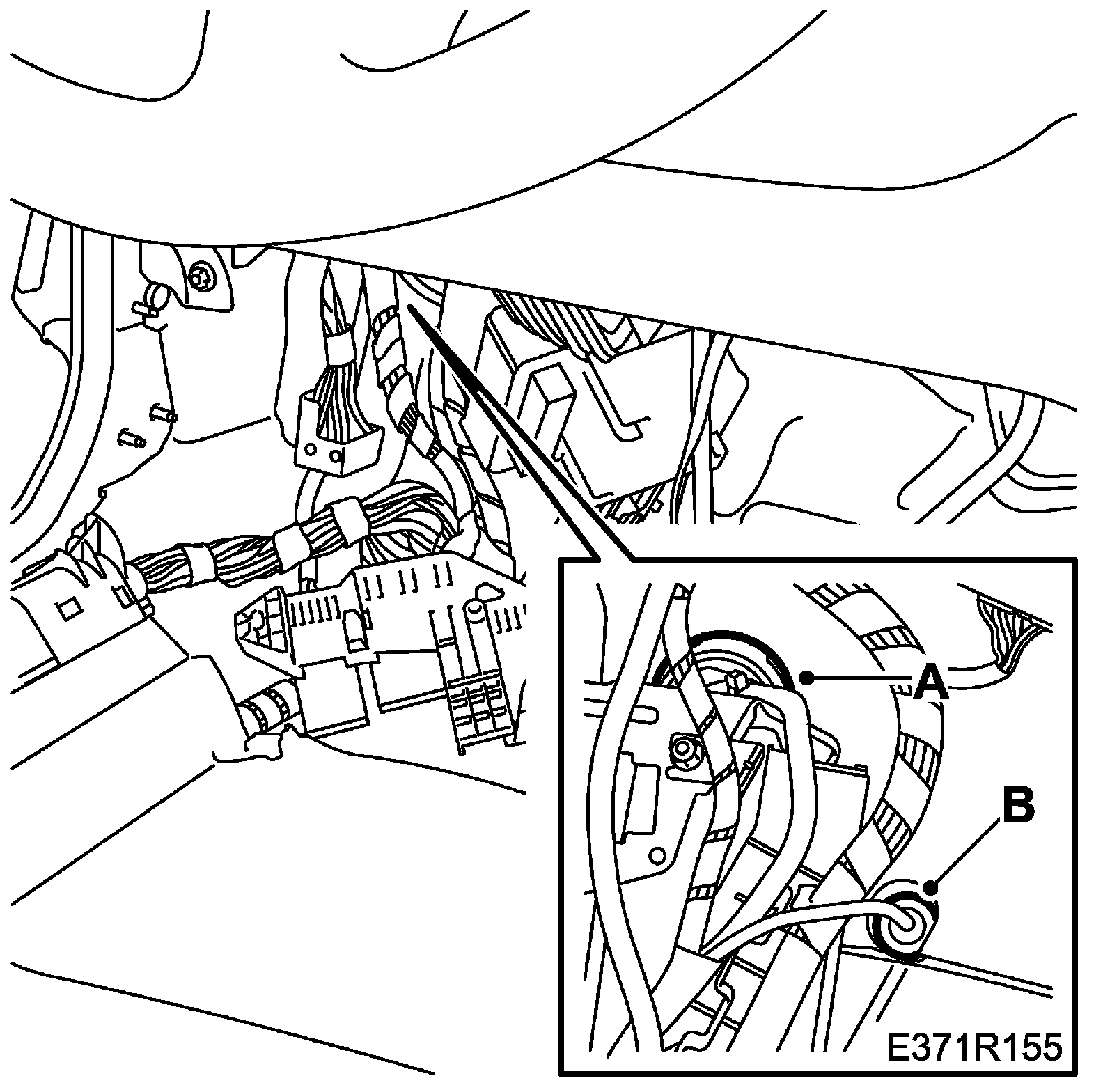 A
B
E371R155