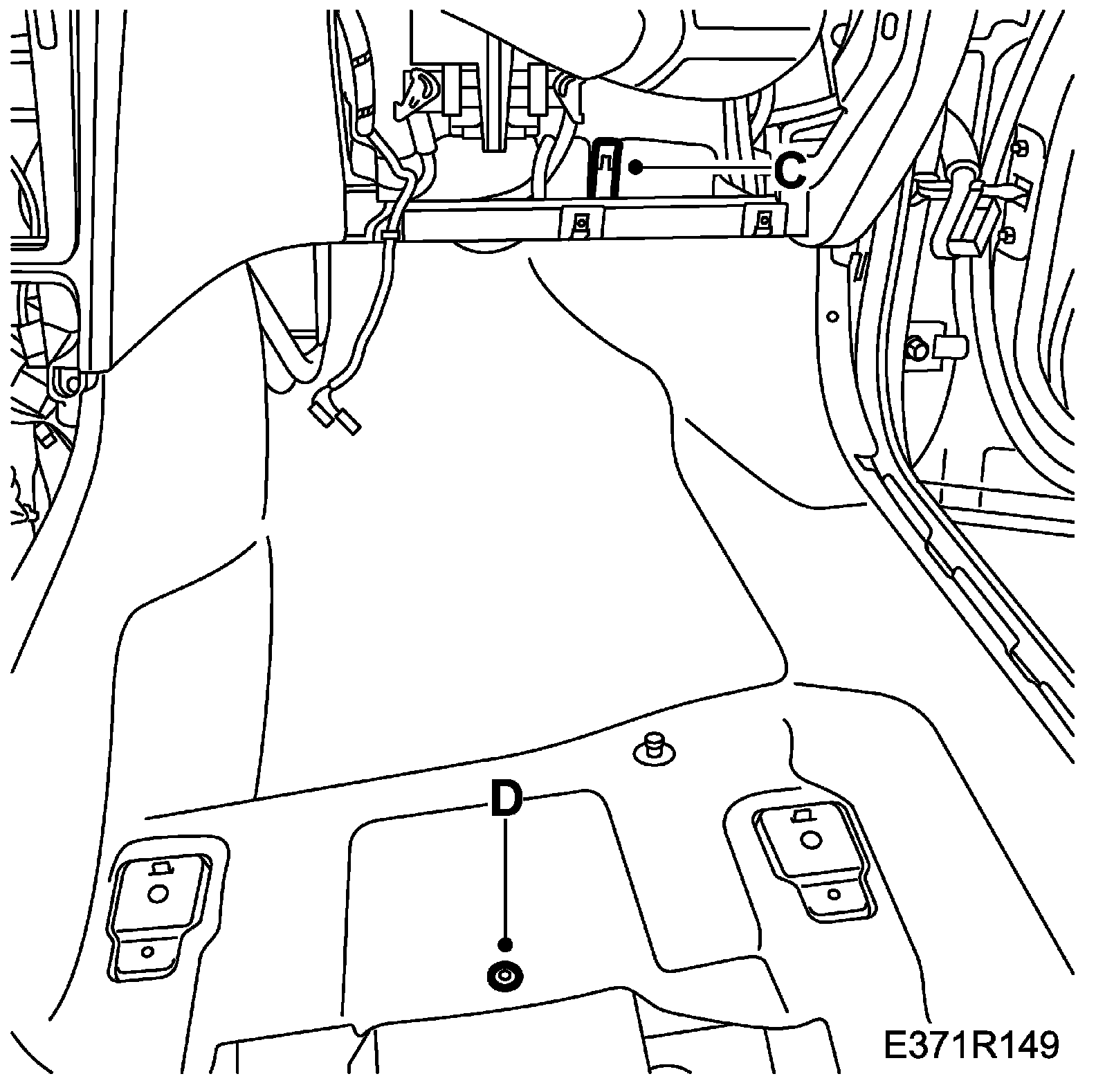 C

D

E371R149