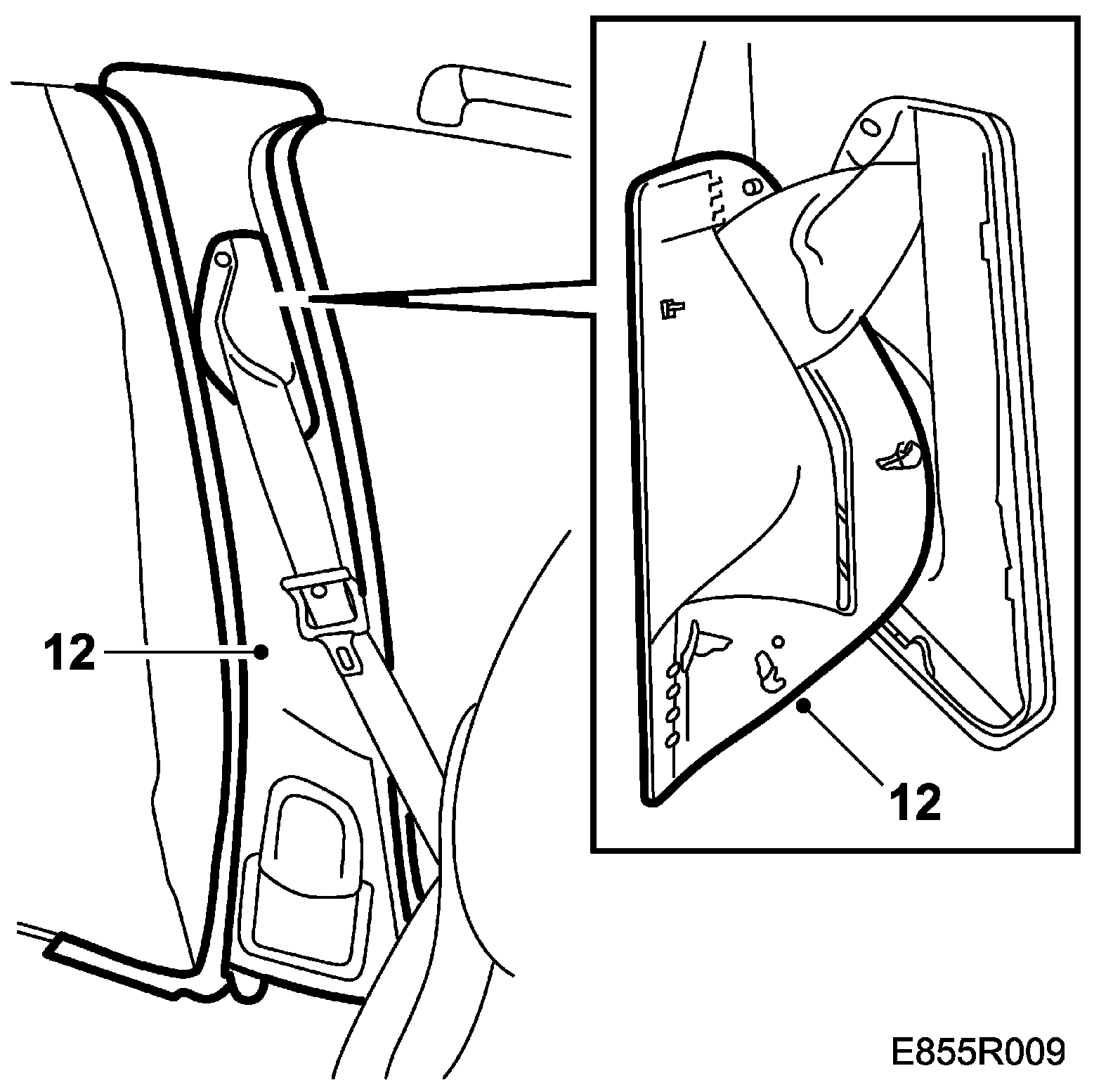 12

12

E855R009