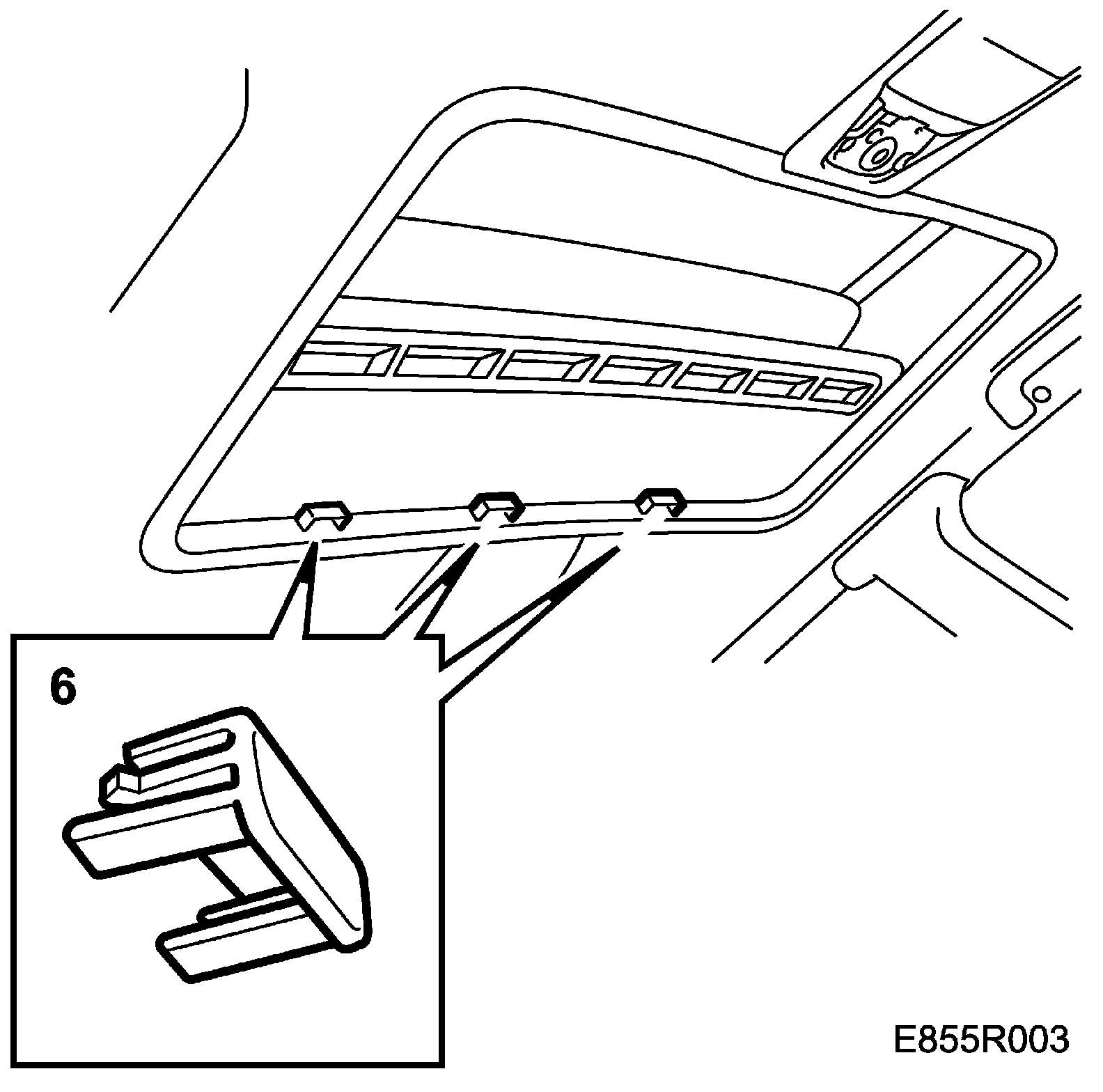 6

E855R003