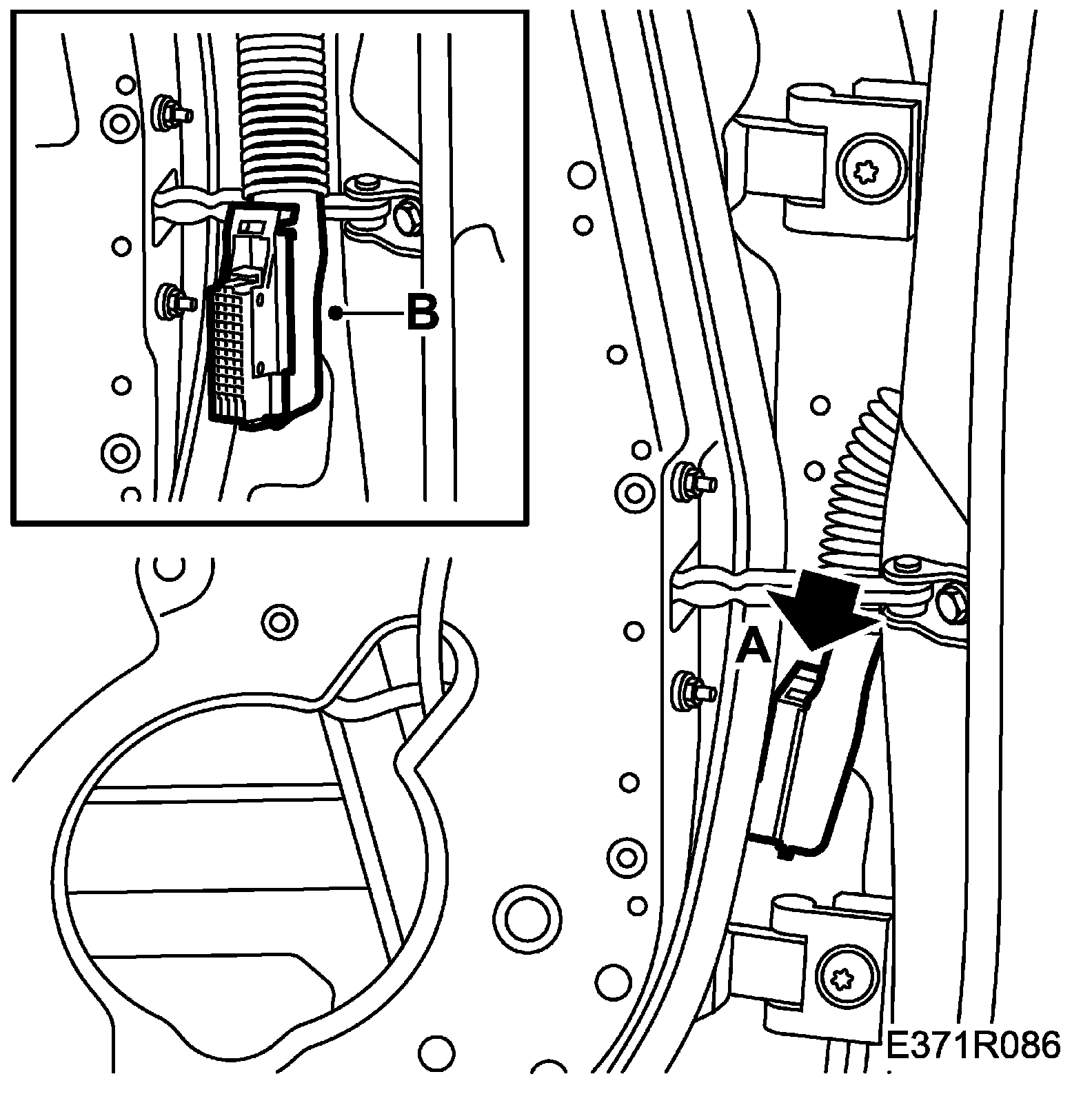 B
A
E371R086