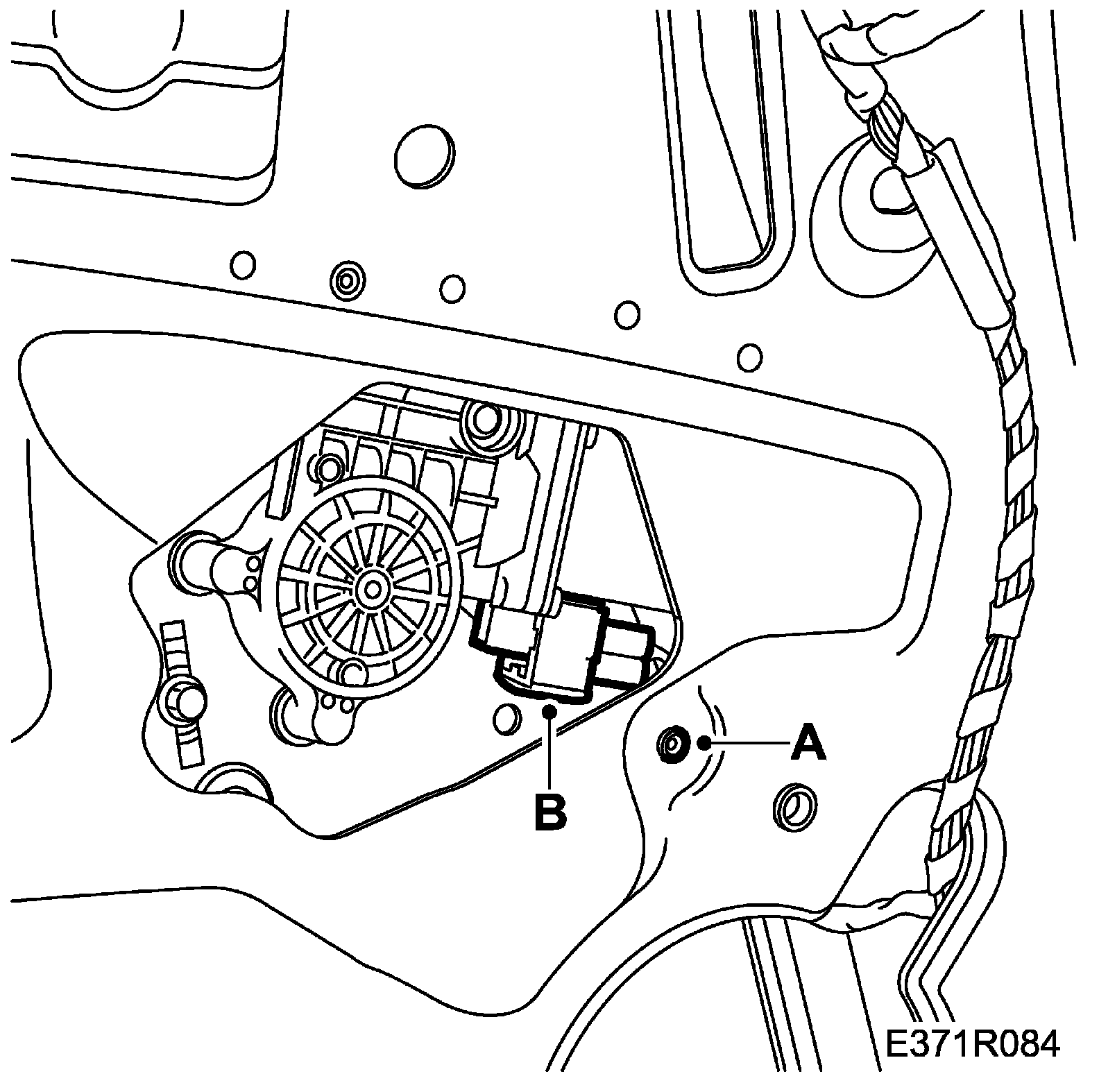 A
B
E371R084