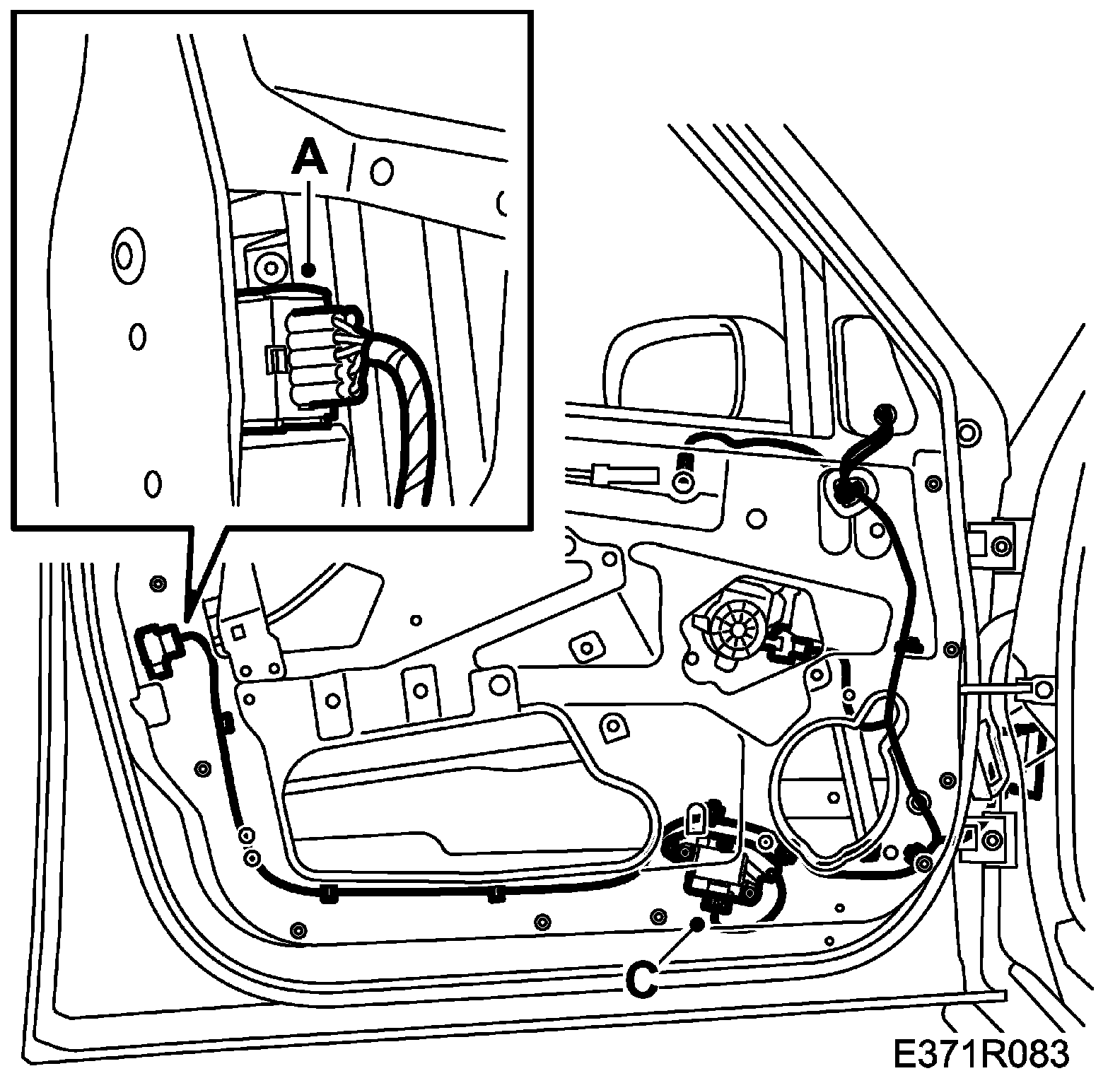 A

C

E371R083