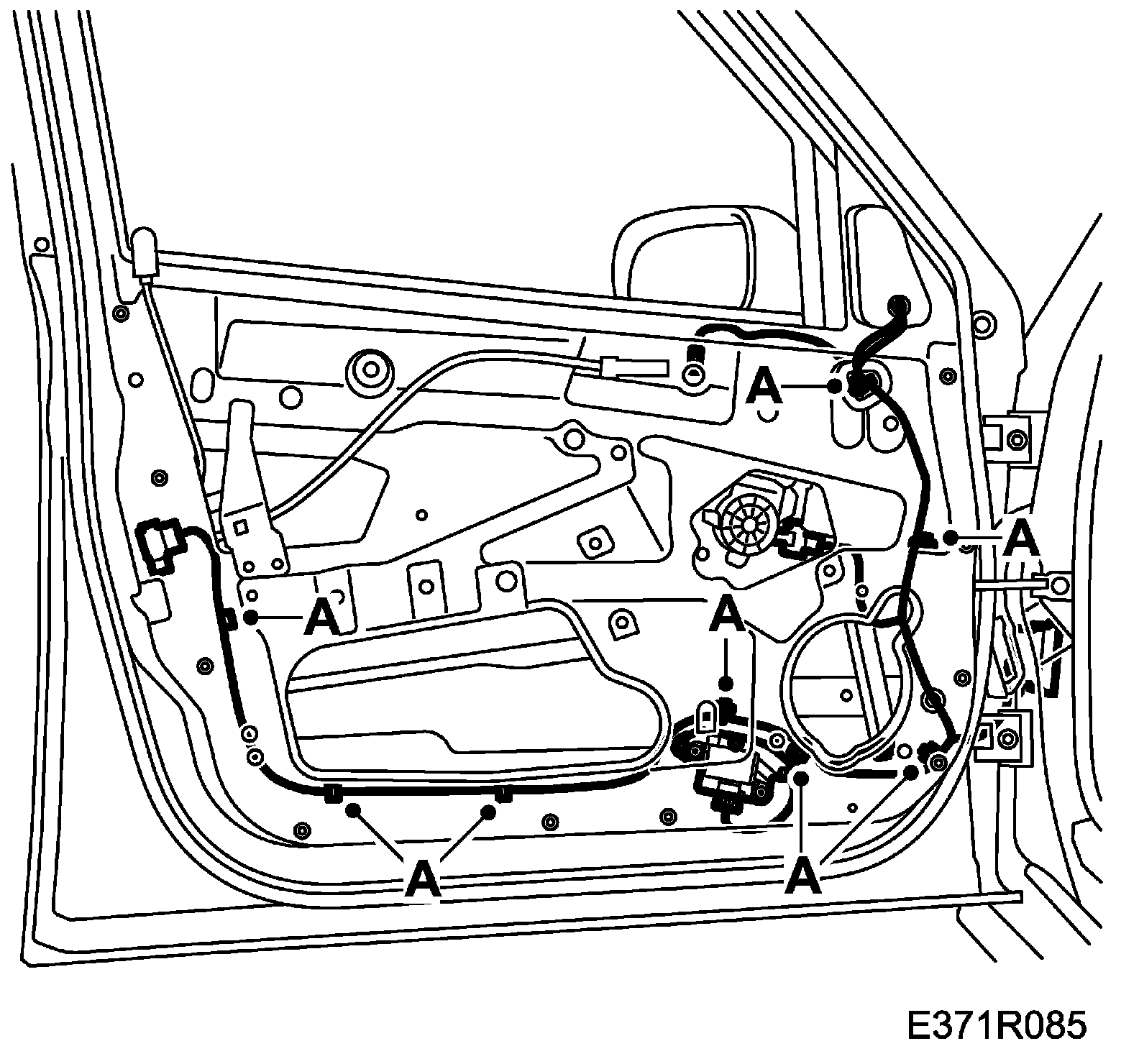 A
A
A
A
A
A

E371R085