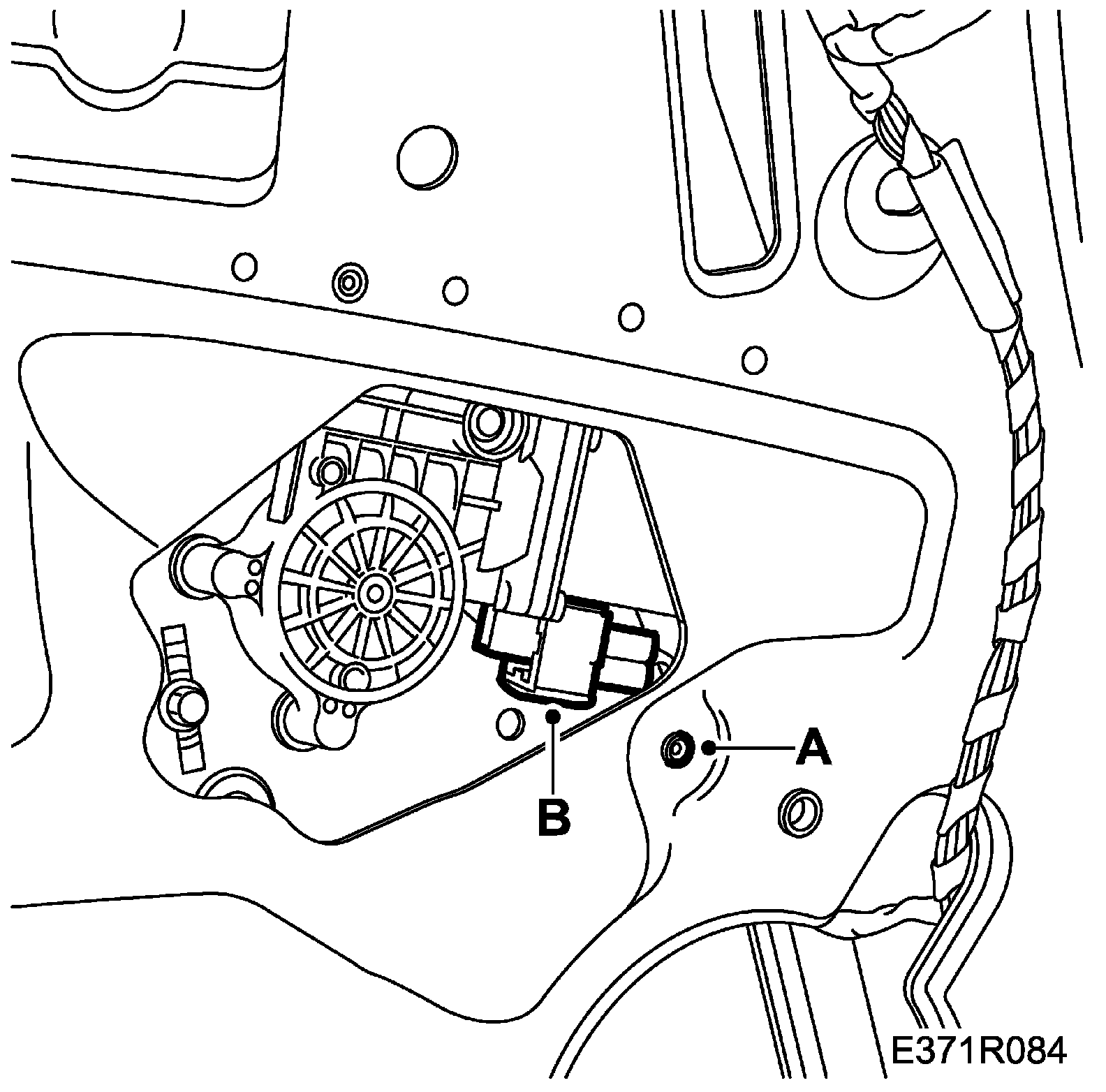 A

B

E371R084