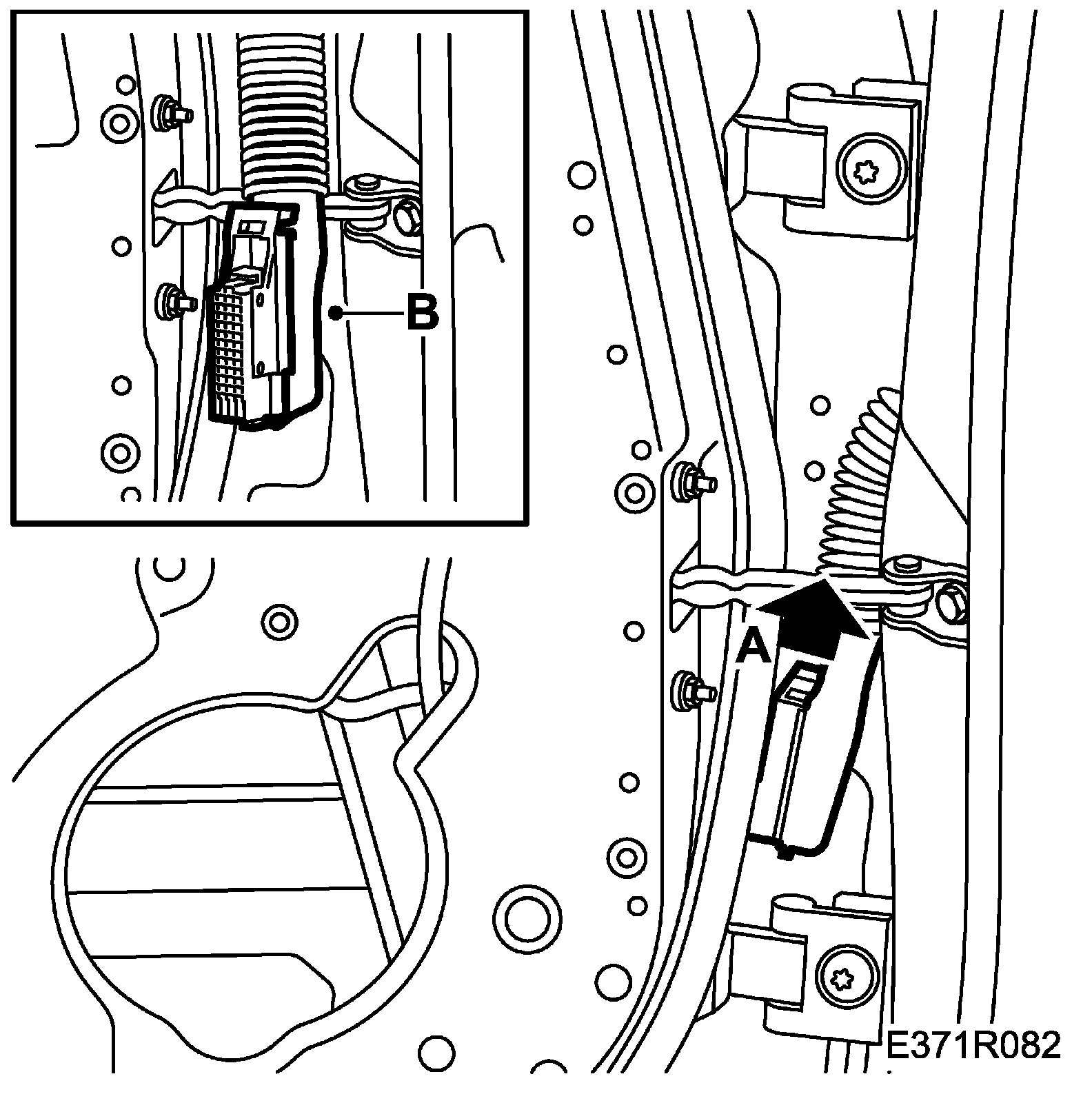 B
A
E371R082