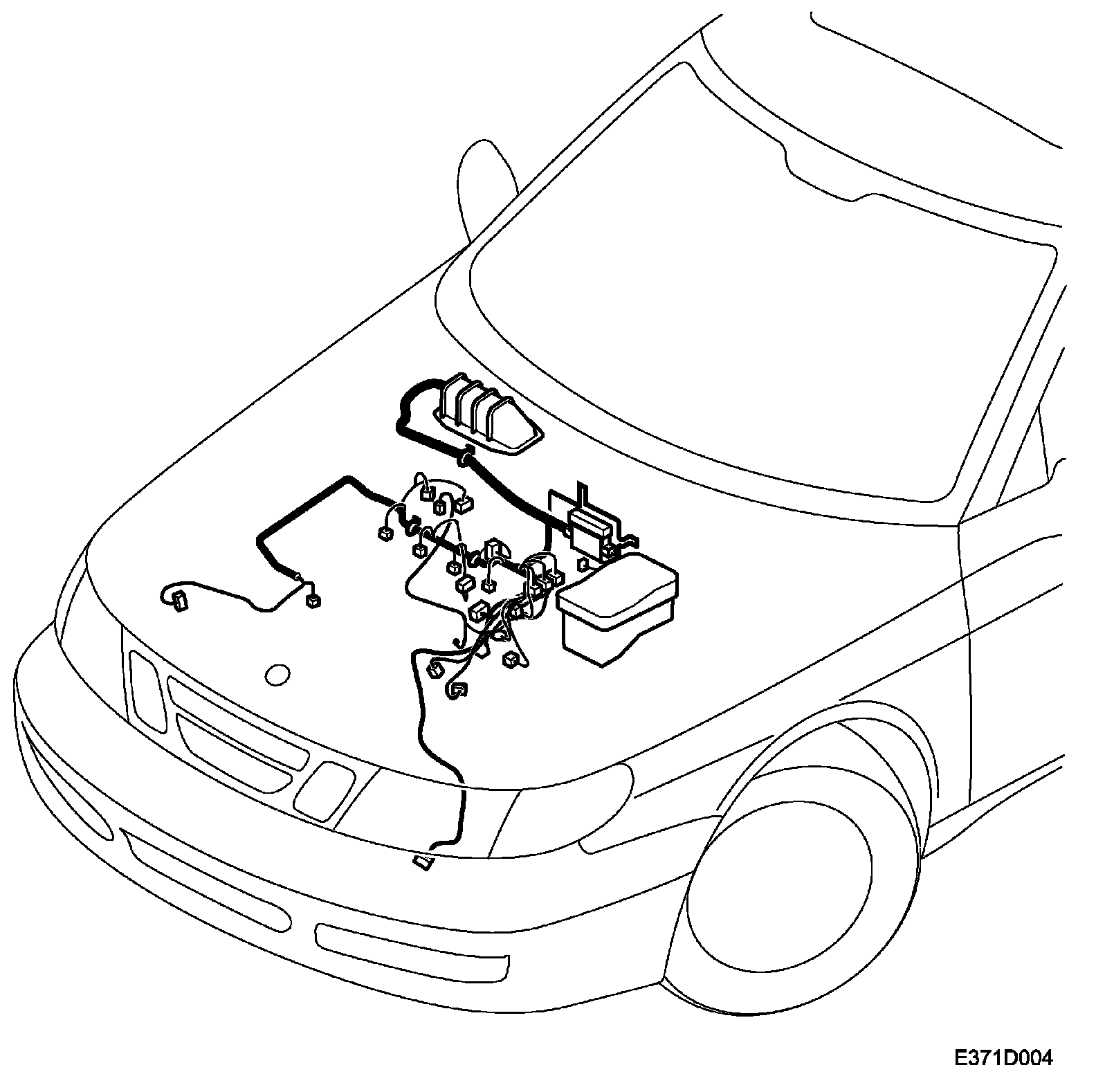 E371D004