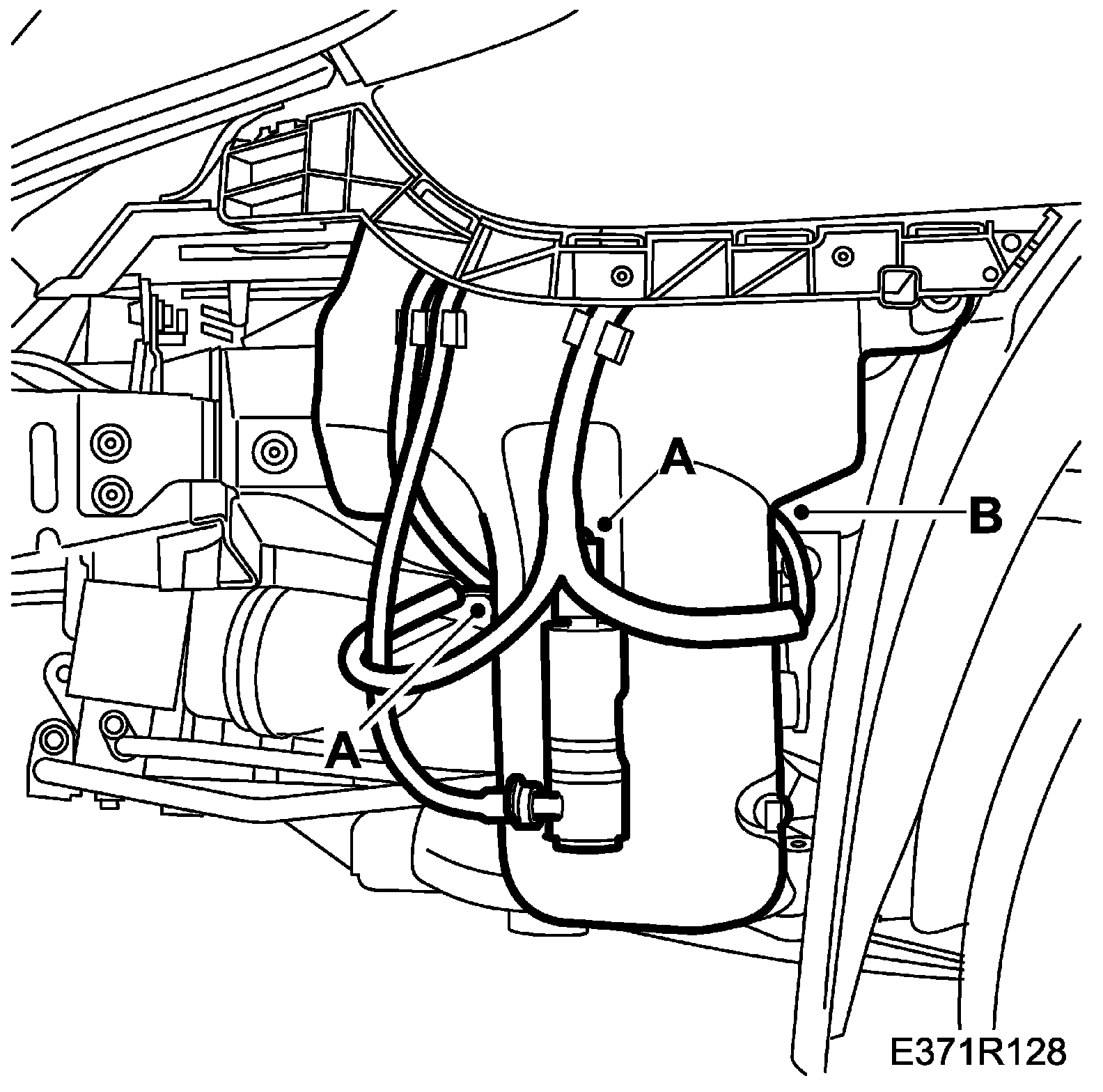 A
B
A
E371R128