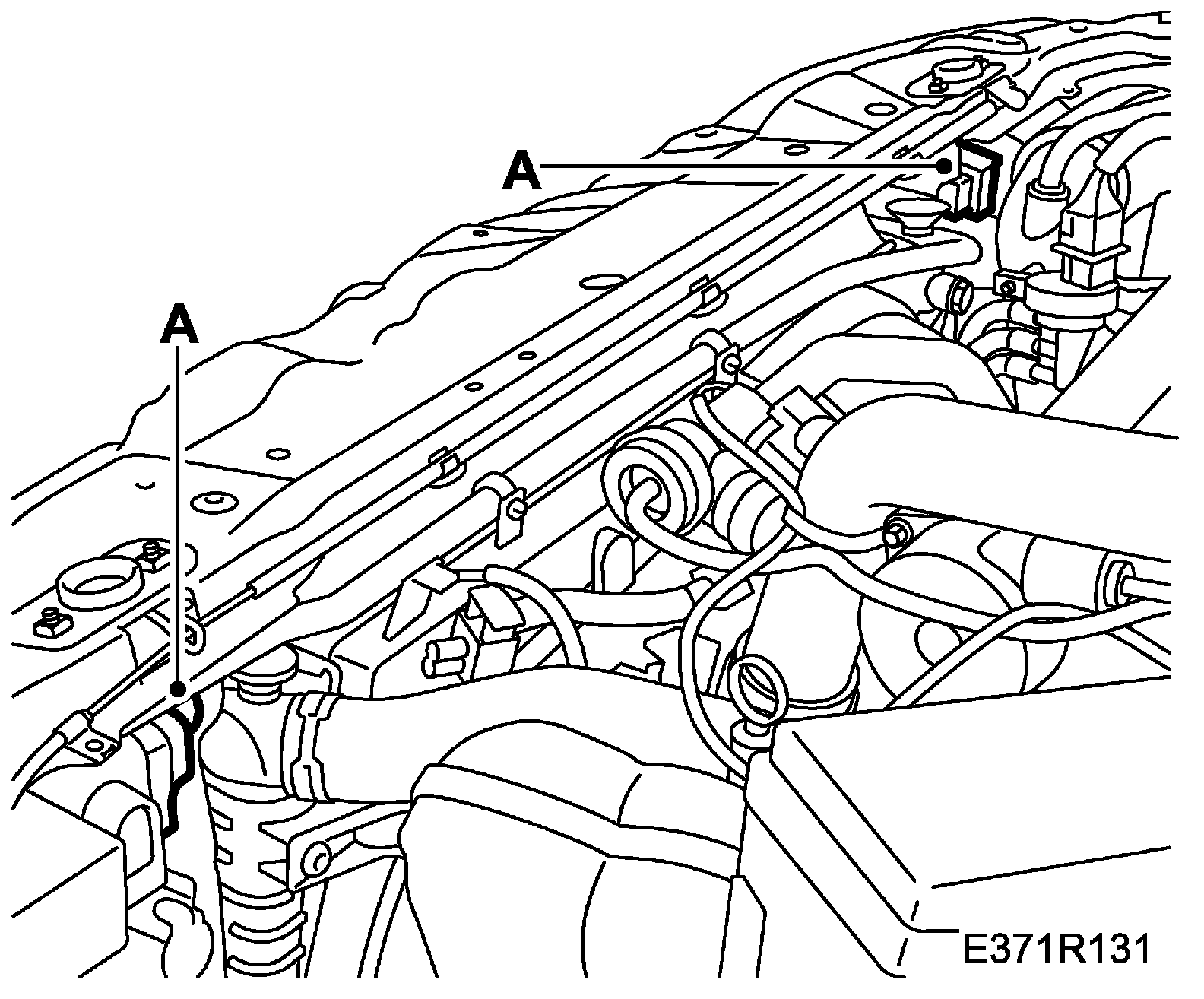 A

A

E371R131