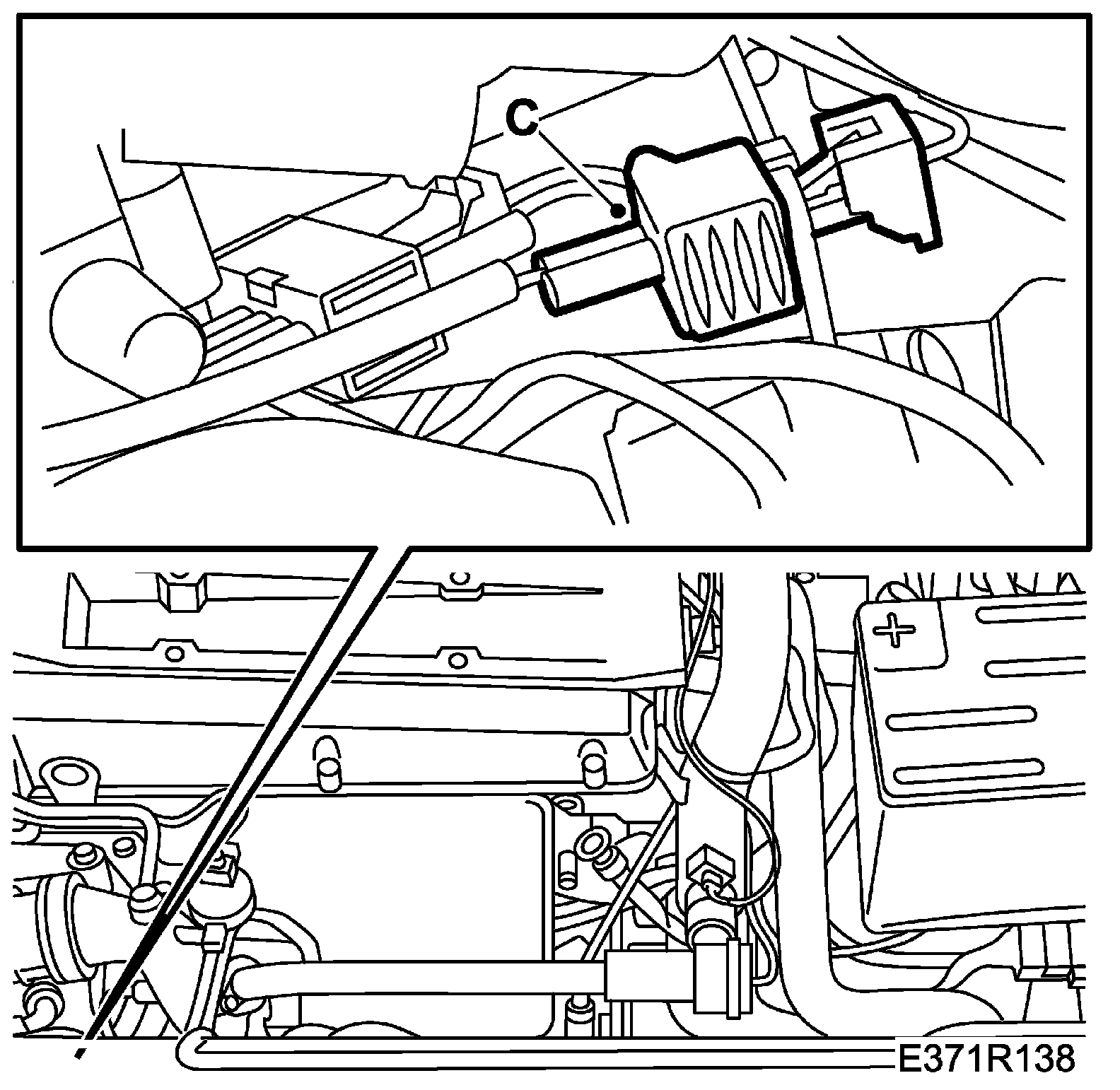 C

+

E371R138