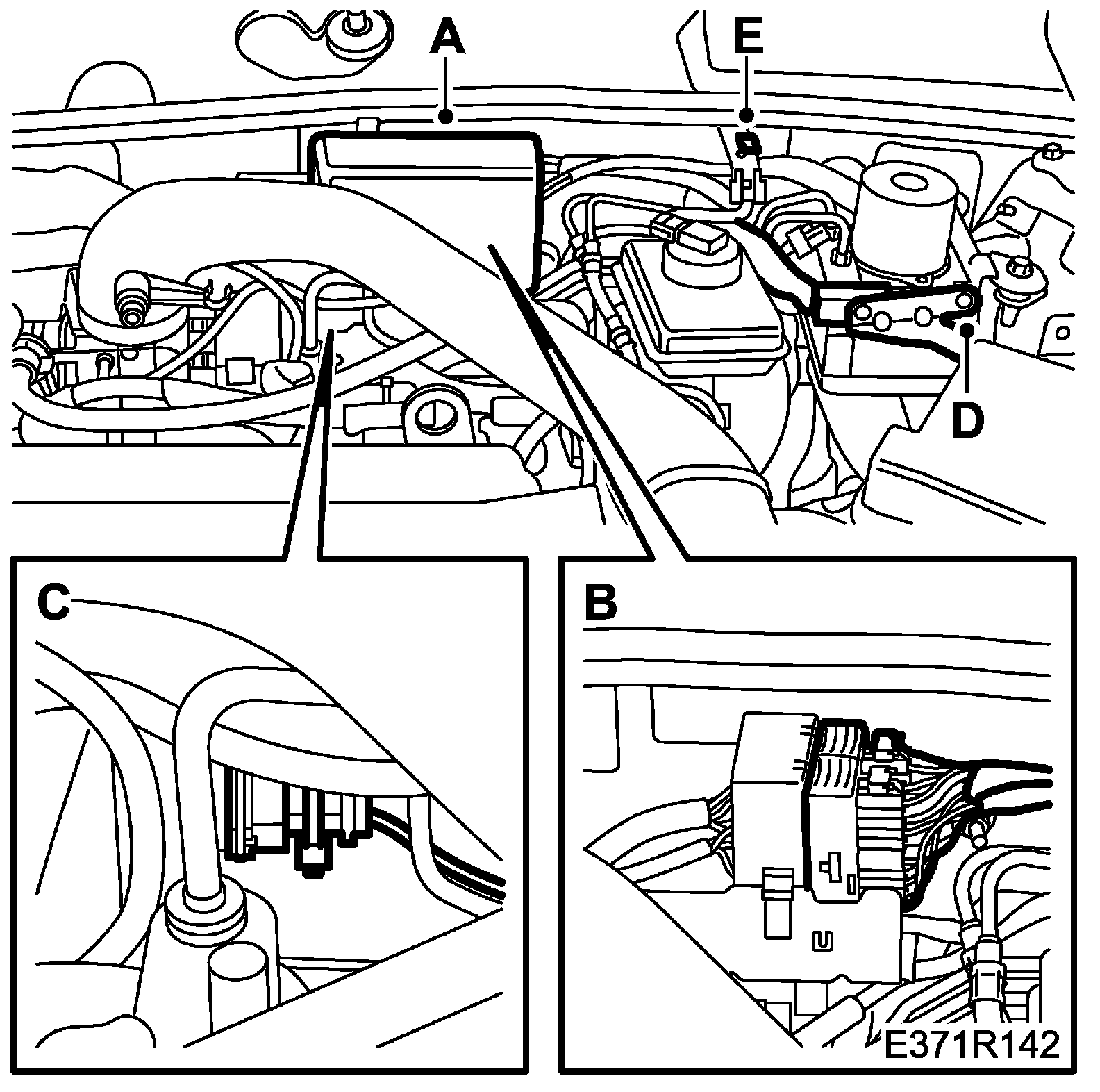 A
E
D
C
B
E371R142