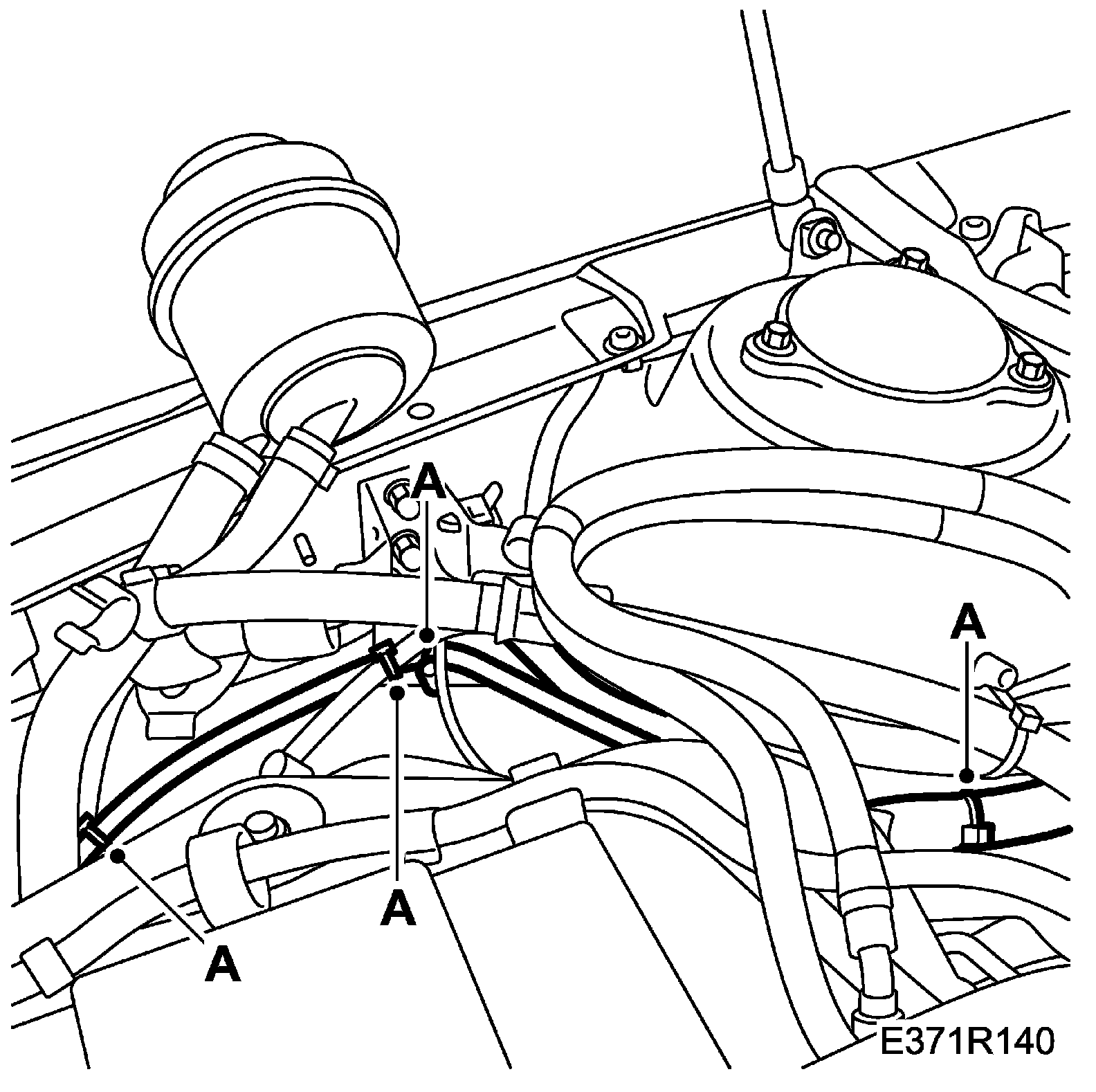 A
A
A
A
E371R140