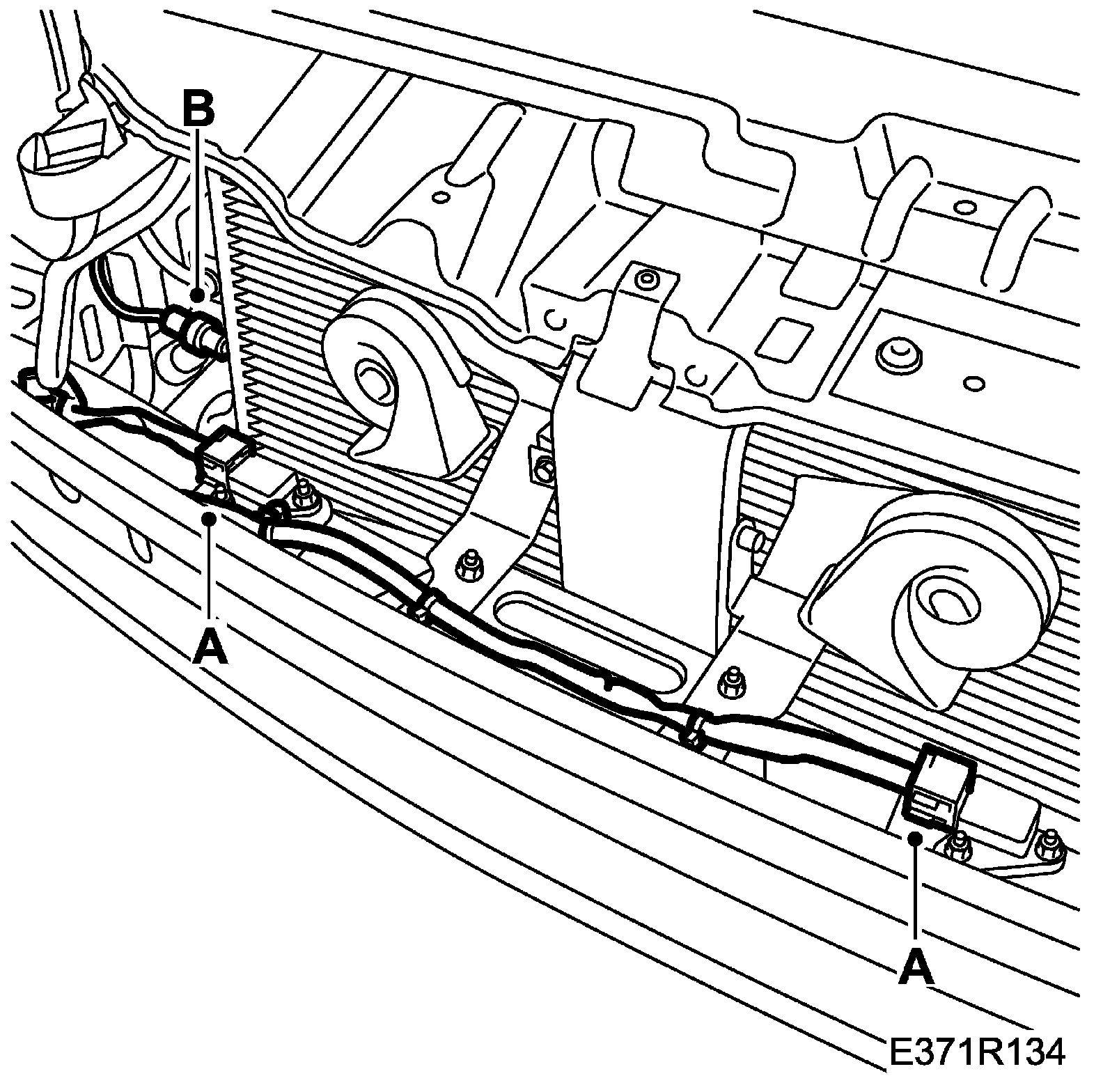 B
A
A
E371R134