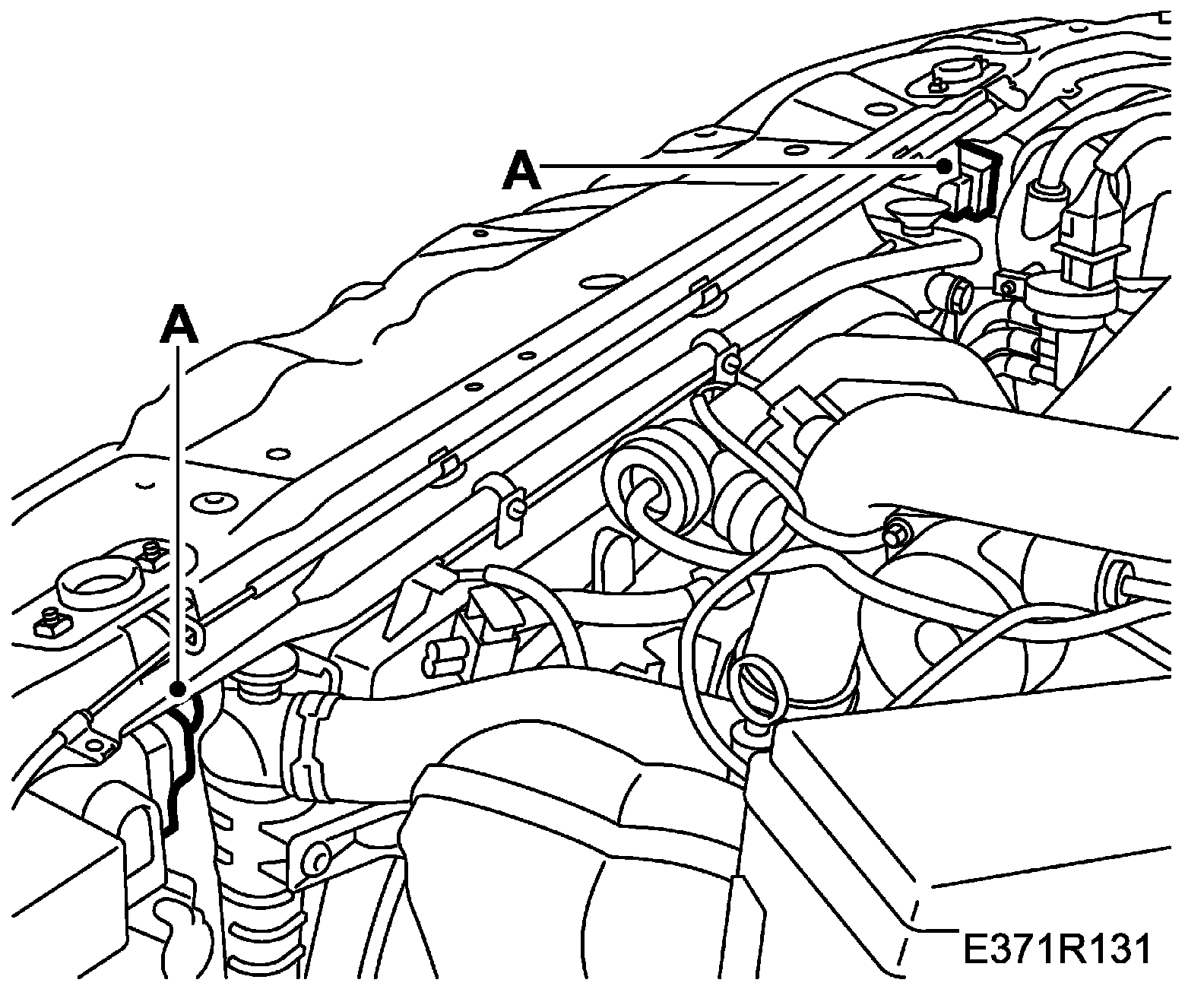 A

A

E371R131