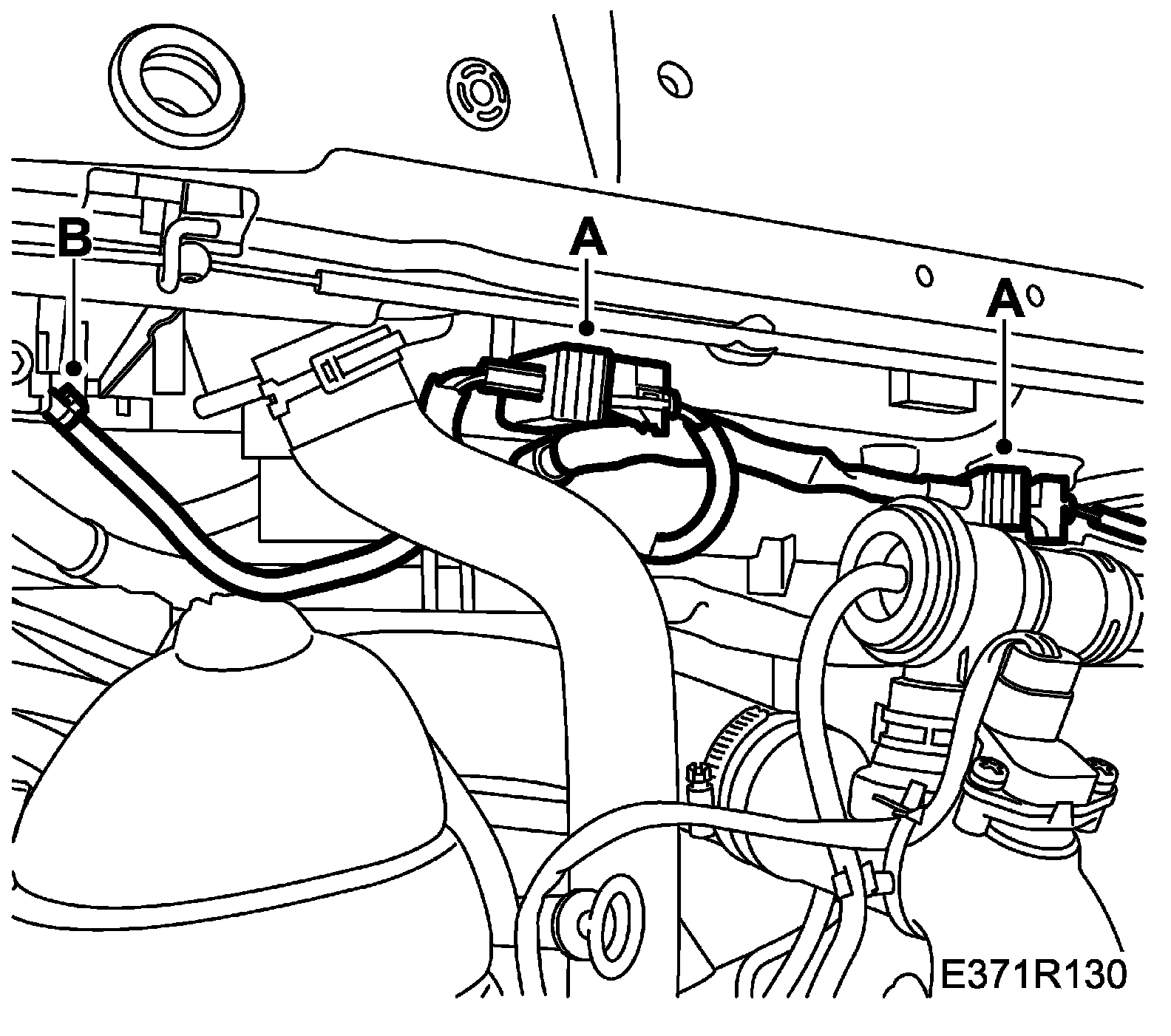 B
A
A
E371R130