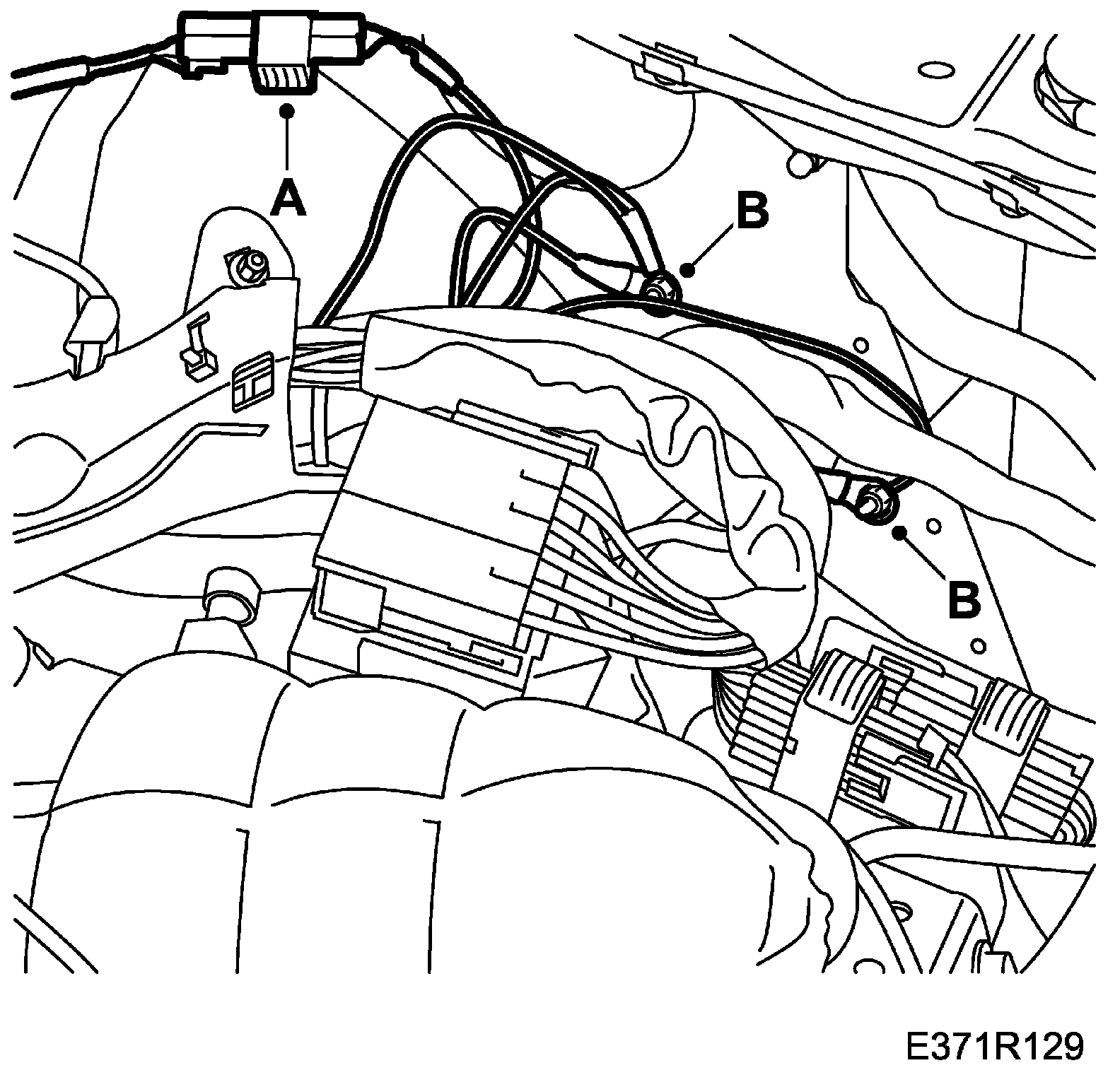 A

B

B

E371R129