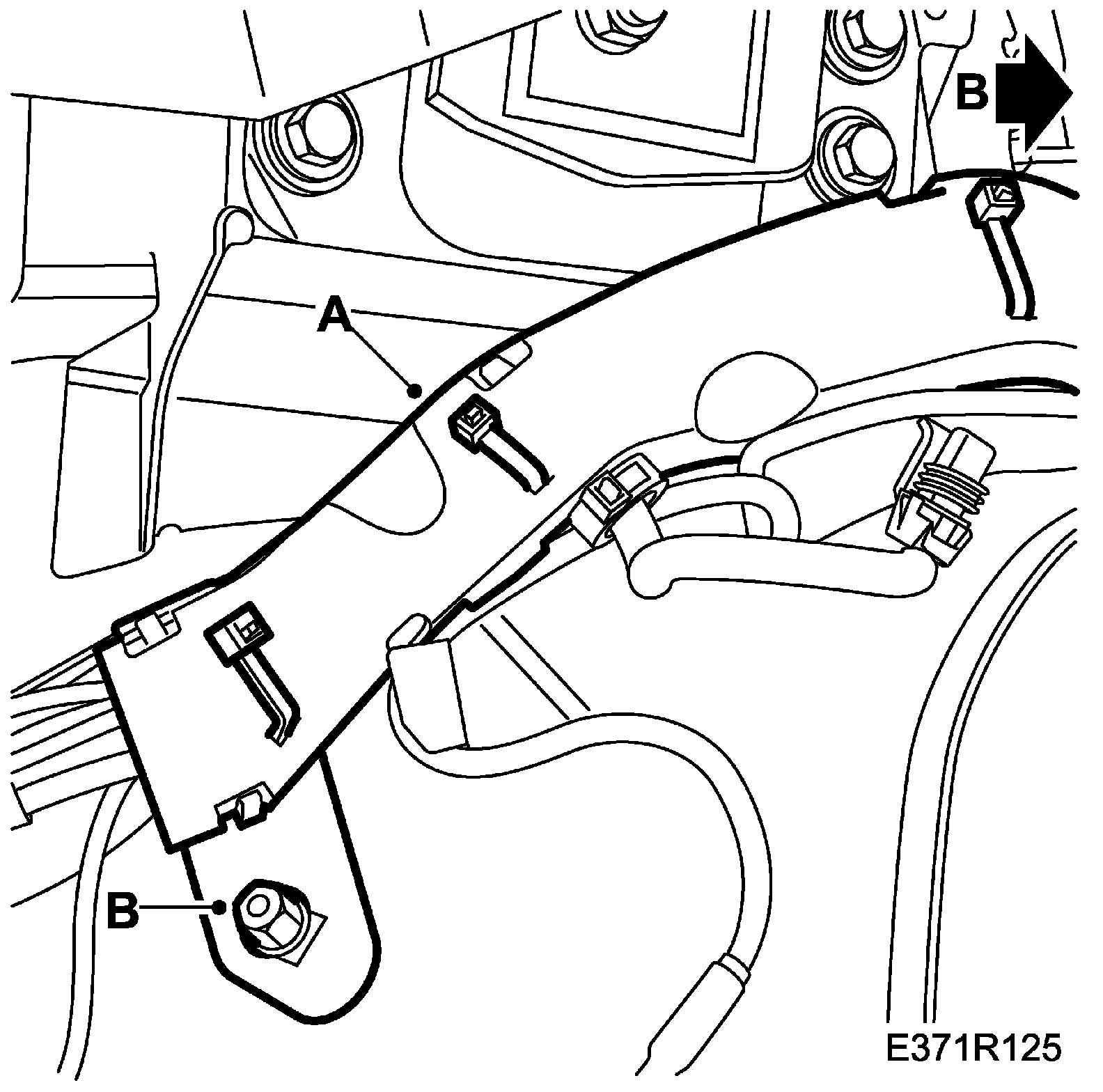 B

A

B

E371R125