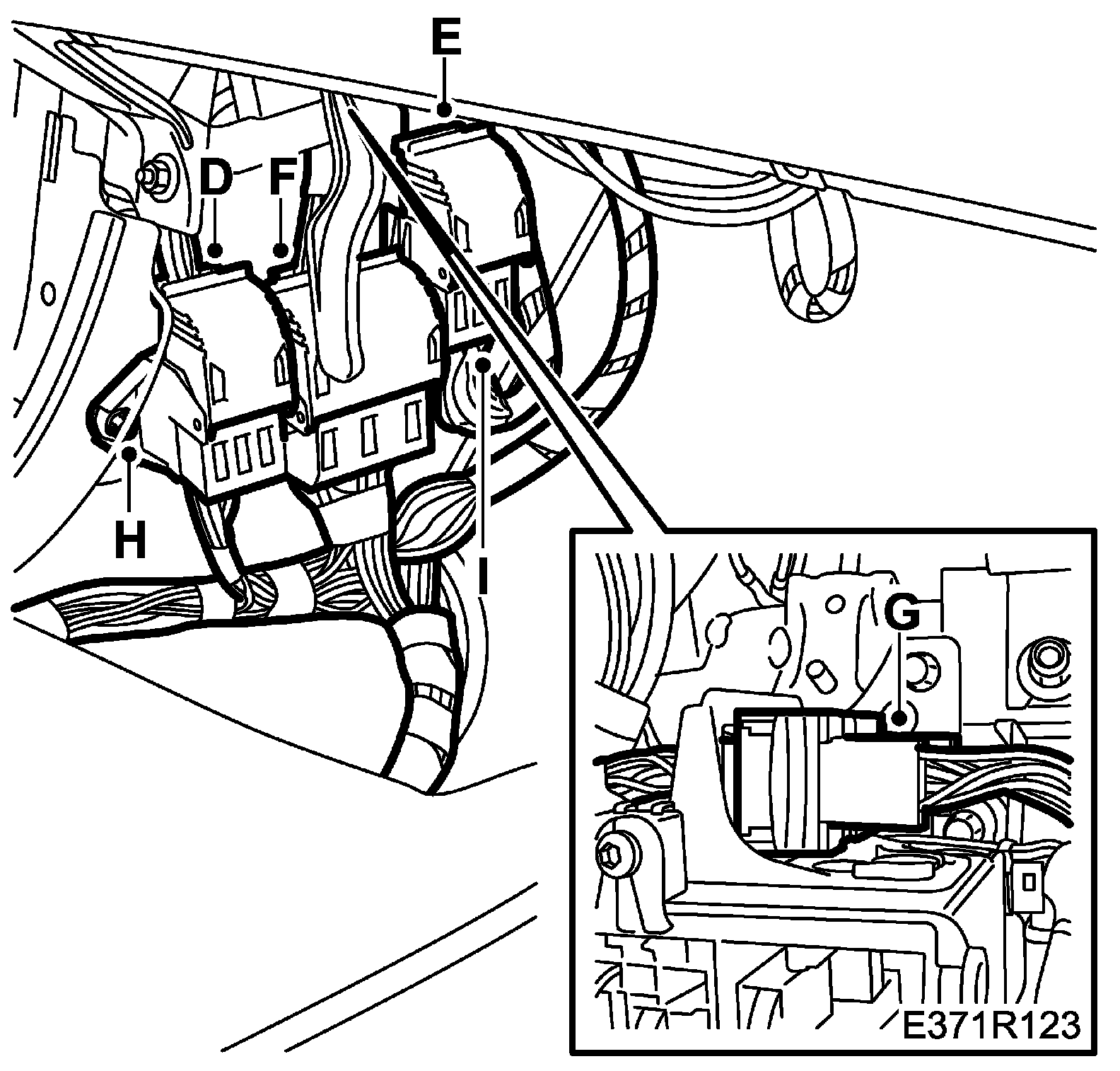 E
D
F
H
I
G
E371R123