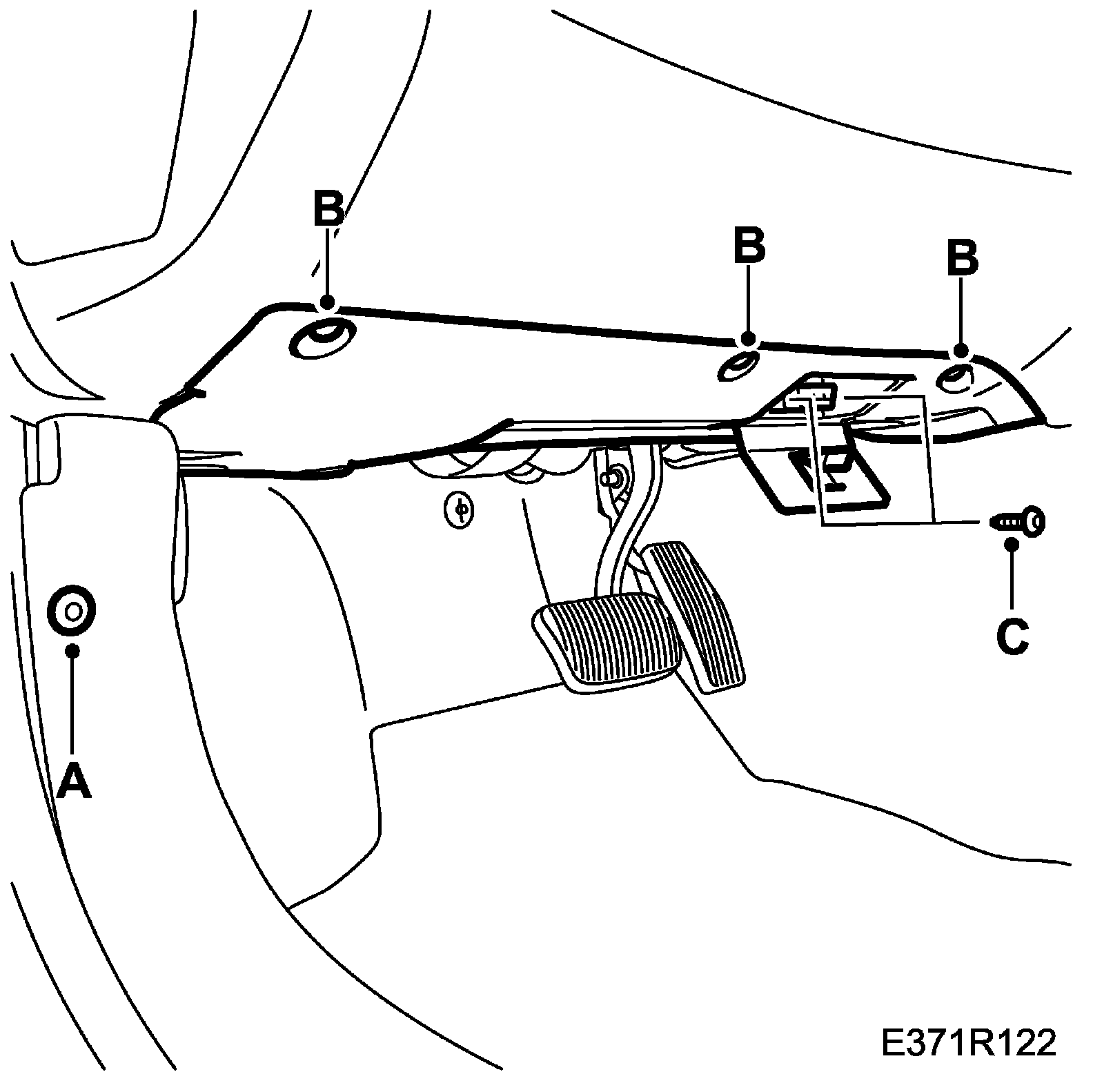 B
B
B
C
A
E371R122