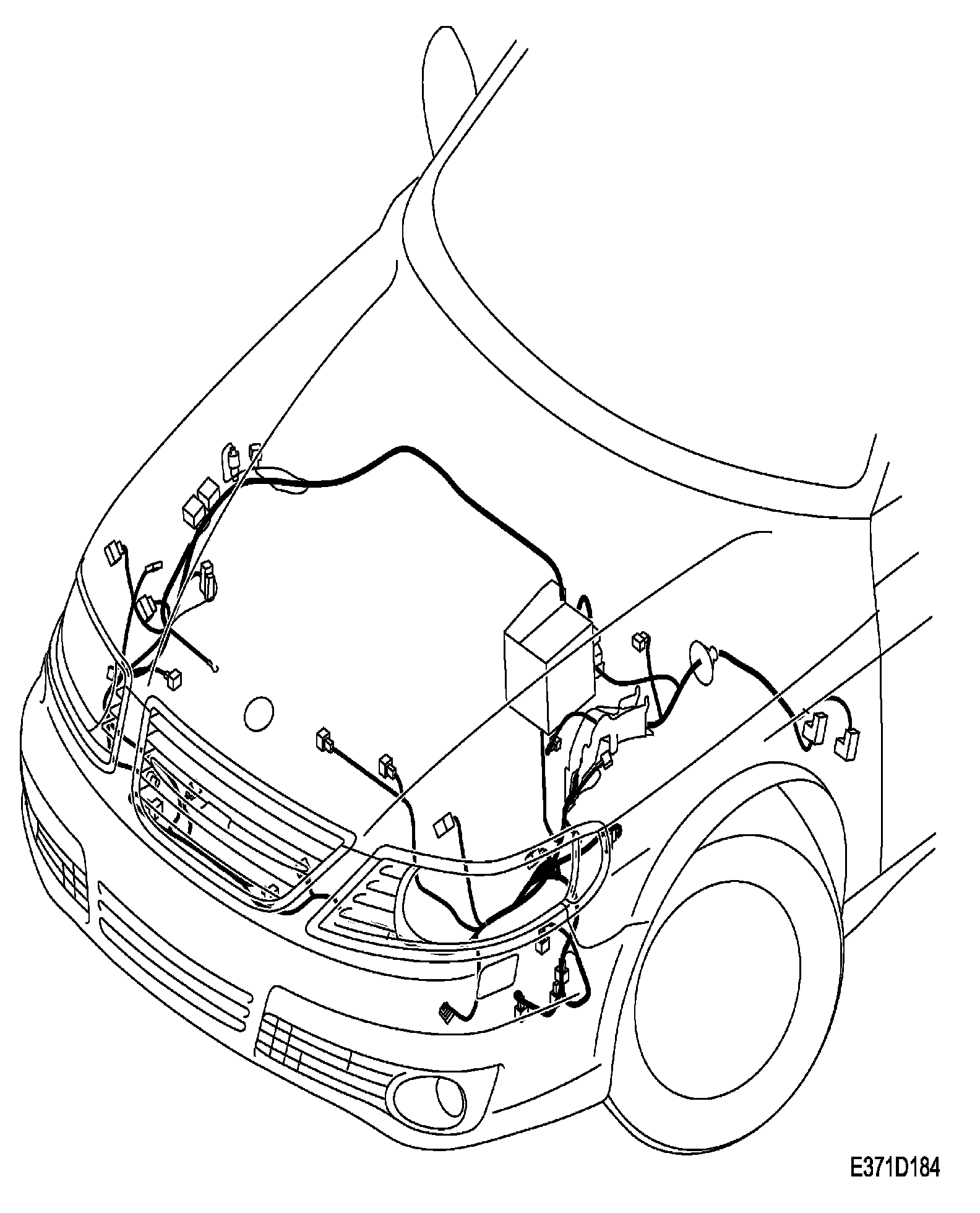 E371D184