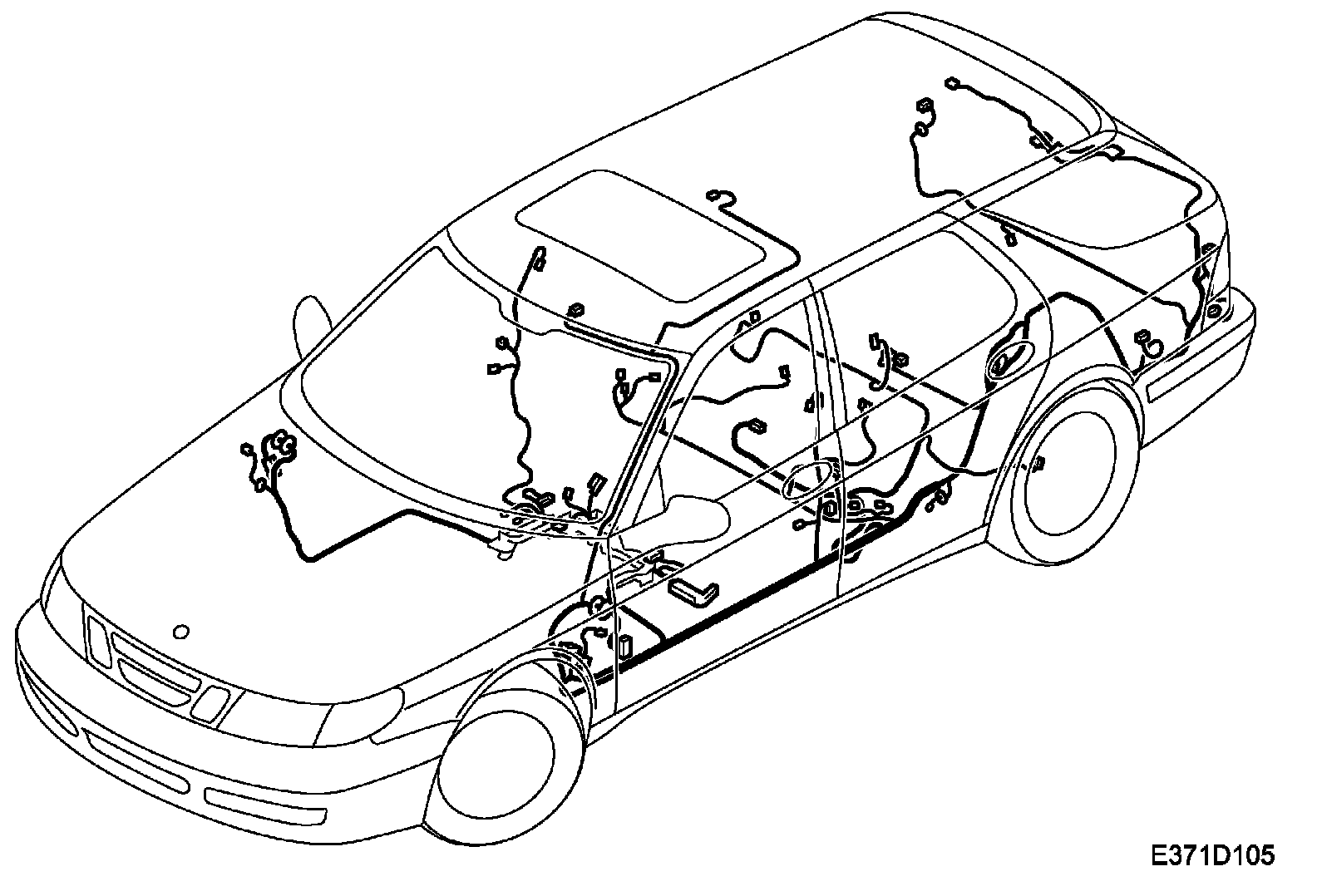 E371D105