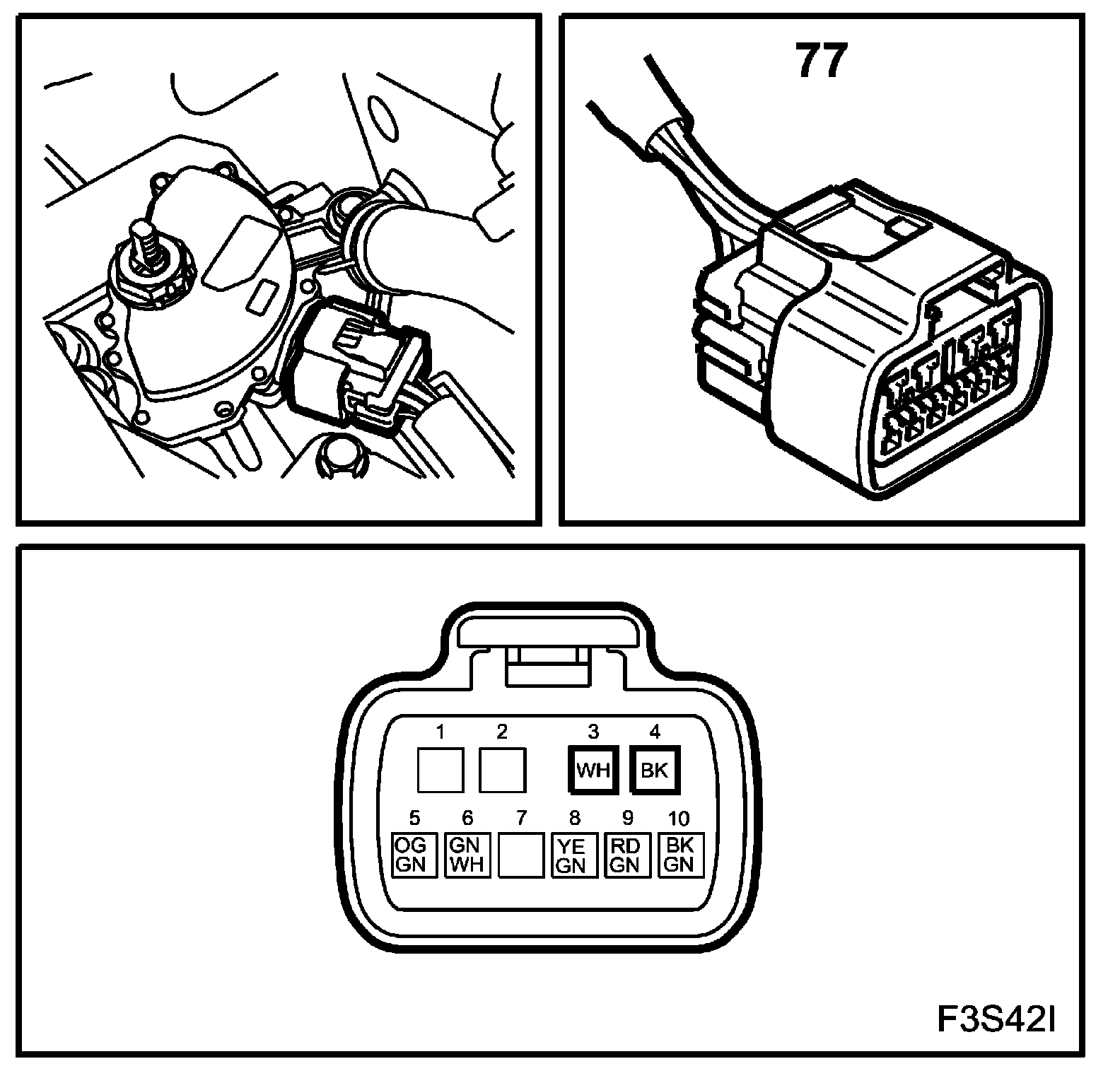 77

1 2 3 4

WH BK

5 6 7 8 9 10

OG GN

GN WH

YE GN

RD GN

BK GN

F3S42I