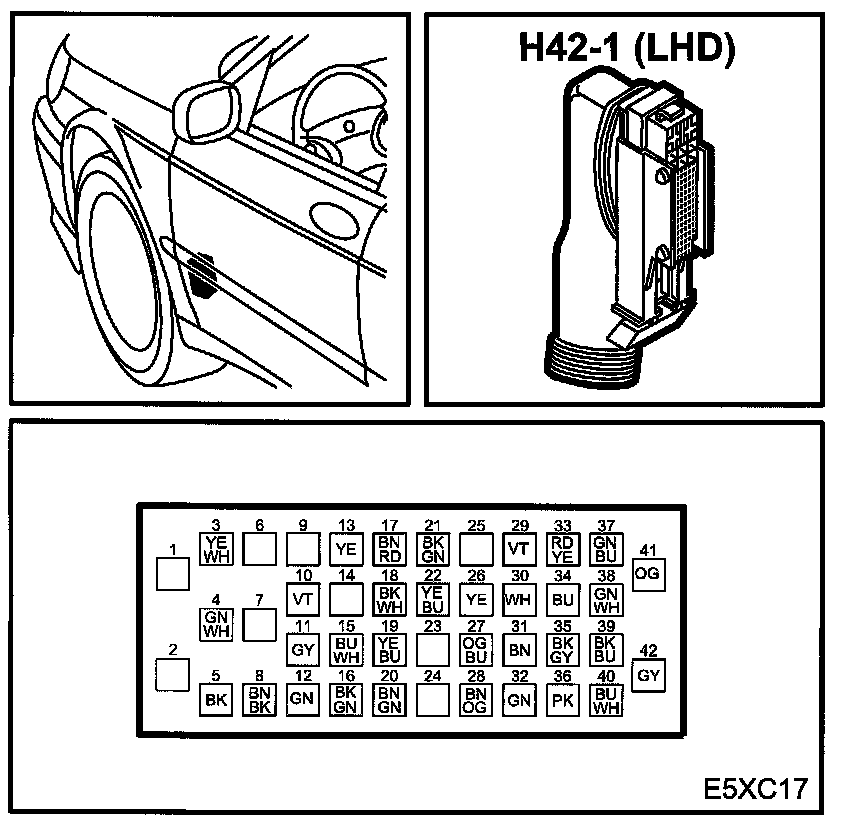 H42-1 (LHD)

1
2
3 YE WH
4 GN WH
5 BK
6
7
8 BN BK
9
10 VT
11 GY
12 GN
13 YE
14
15 BU WH
16 BK GN
17 BN RD
18 BK WH
19 YE BU
20 BN GN
21 BK GN
22 YE BU
23
24
25
26 YE
27 OG BU
28 BN OG
29 VT
30 WH
31 BN
32 GN
33 RD YE
34 BU
35 BK GY
36 PK
37 GN BU
38 GN WH
39 BK BU
40 BU WH
41 OG
42 GY

E5XC17