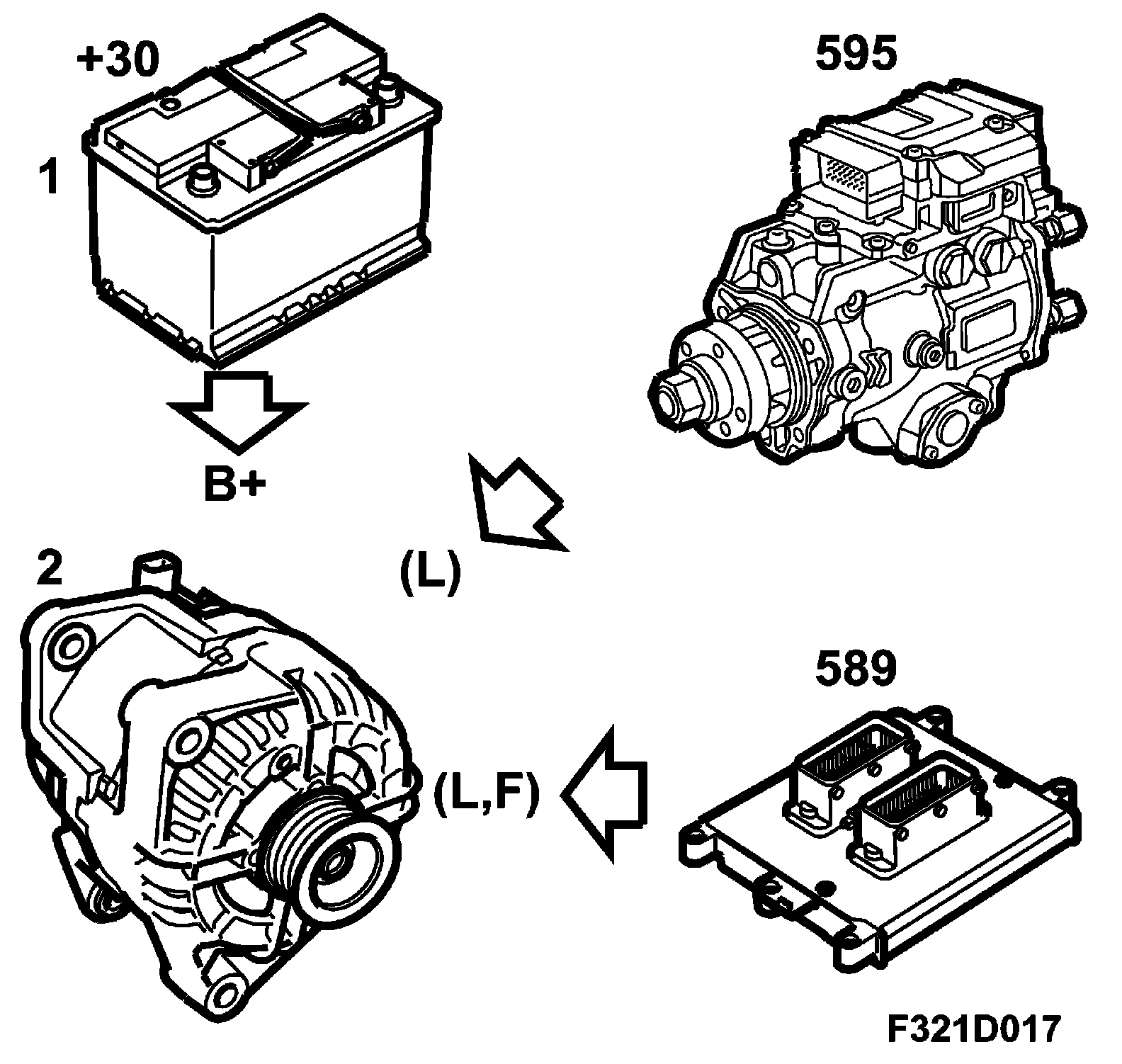 +30

595

1

B+

(L)

2

589

(L,F)

F321D017