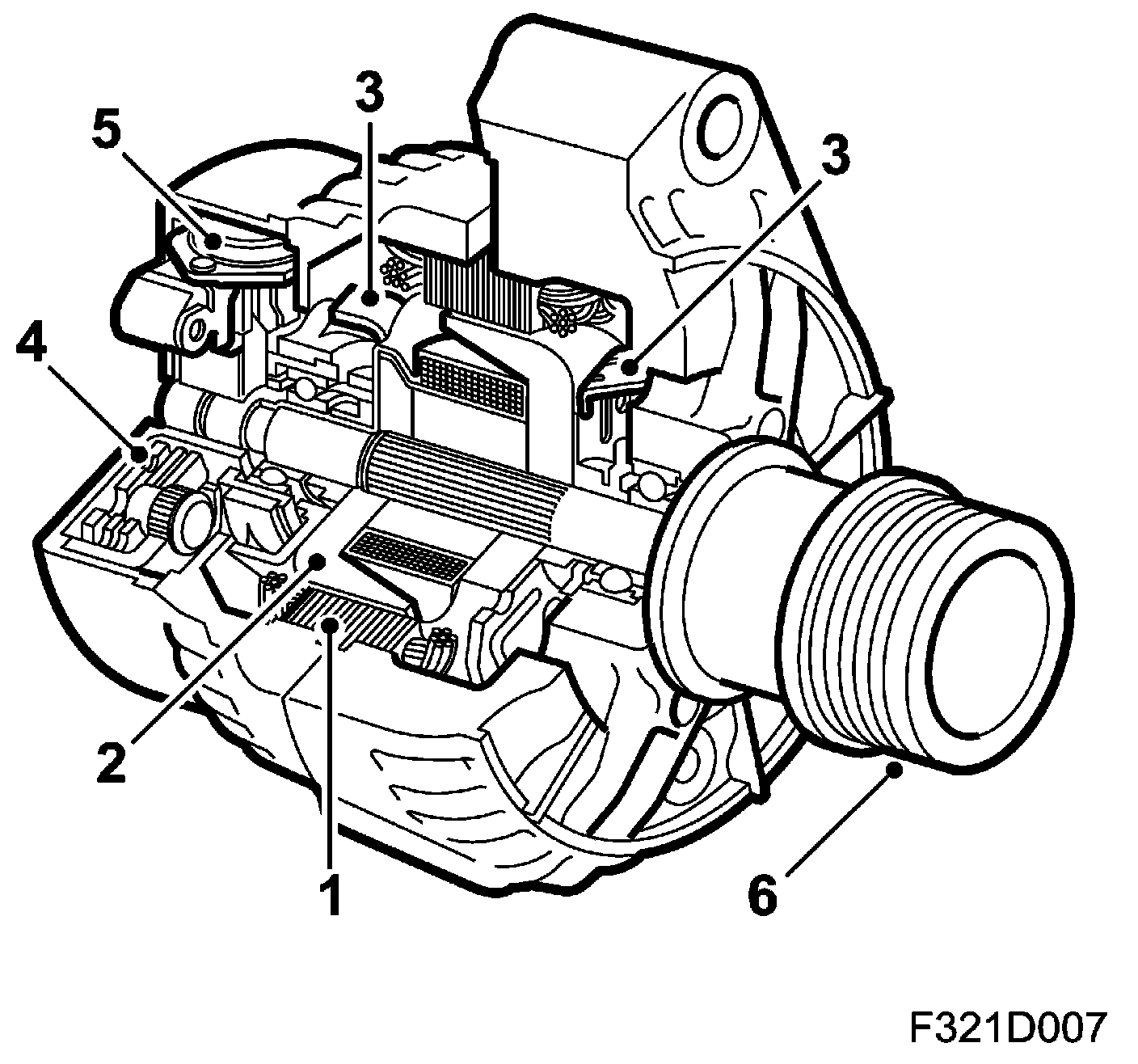 3
5
3
4
2
1
6
F321D007