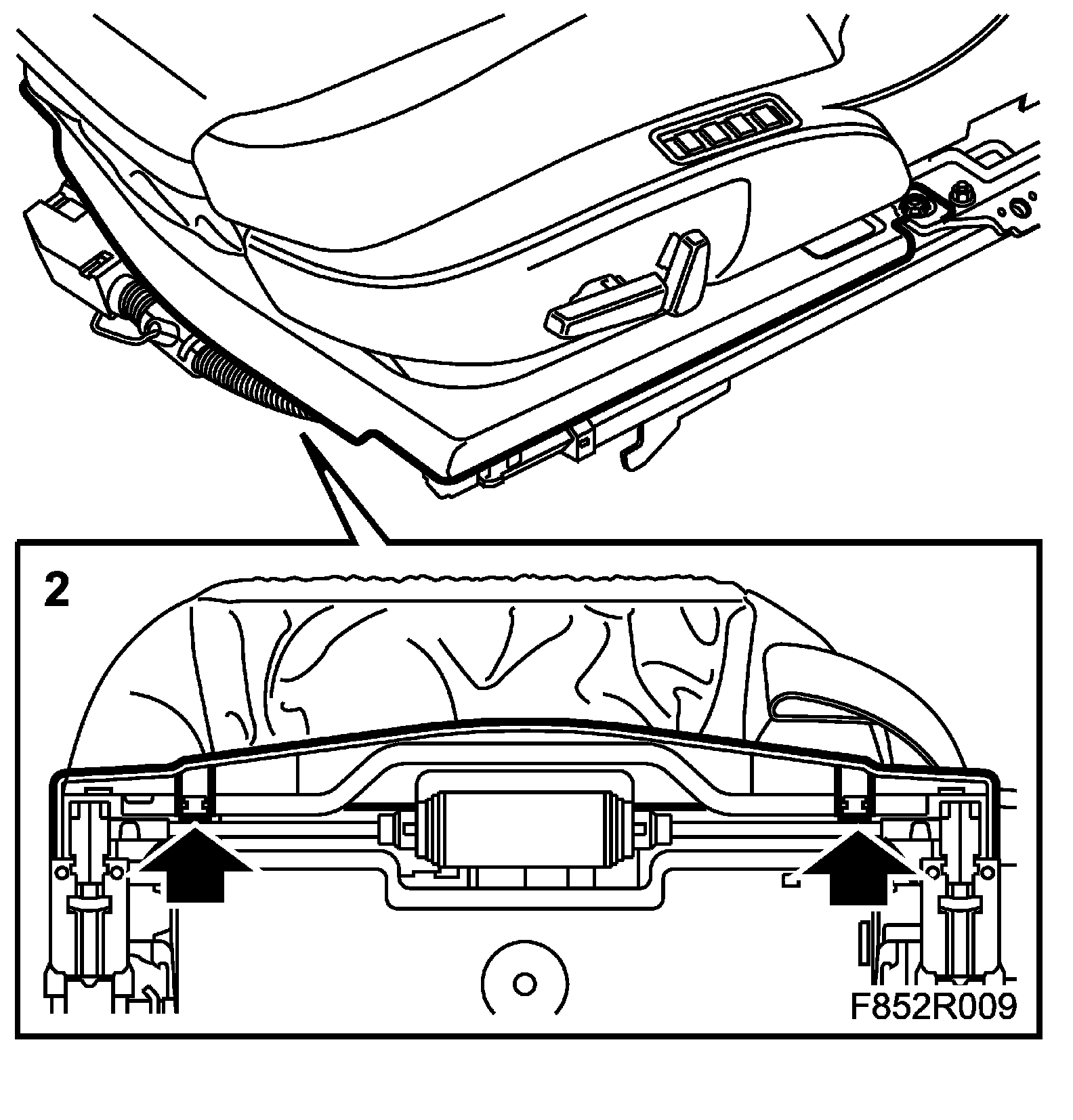 2

F852R009