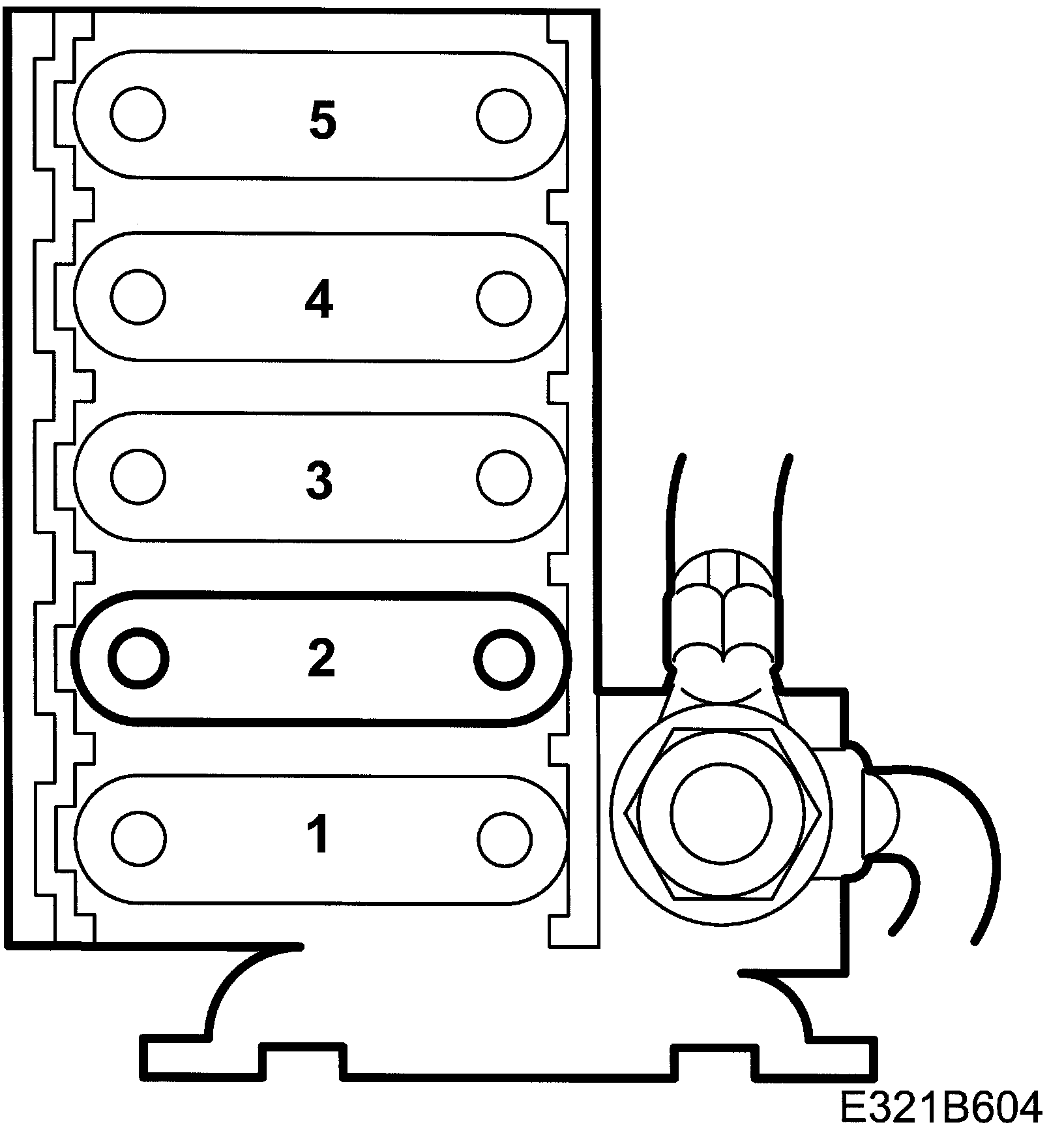 5
4
3
2
1
E321B604