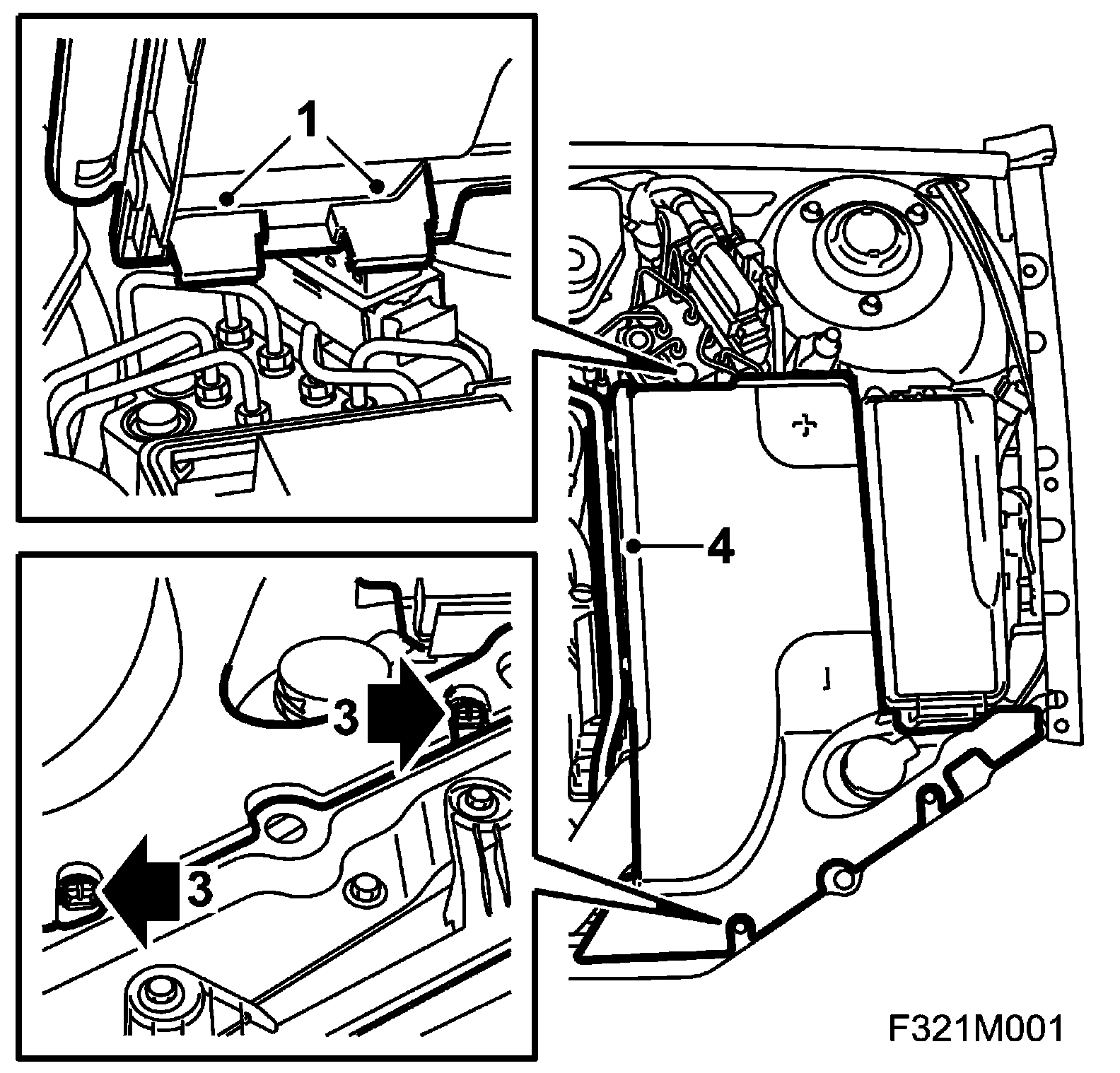 1

4

3

3

F321M001