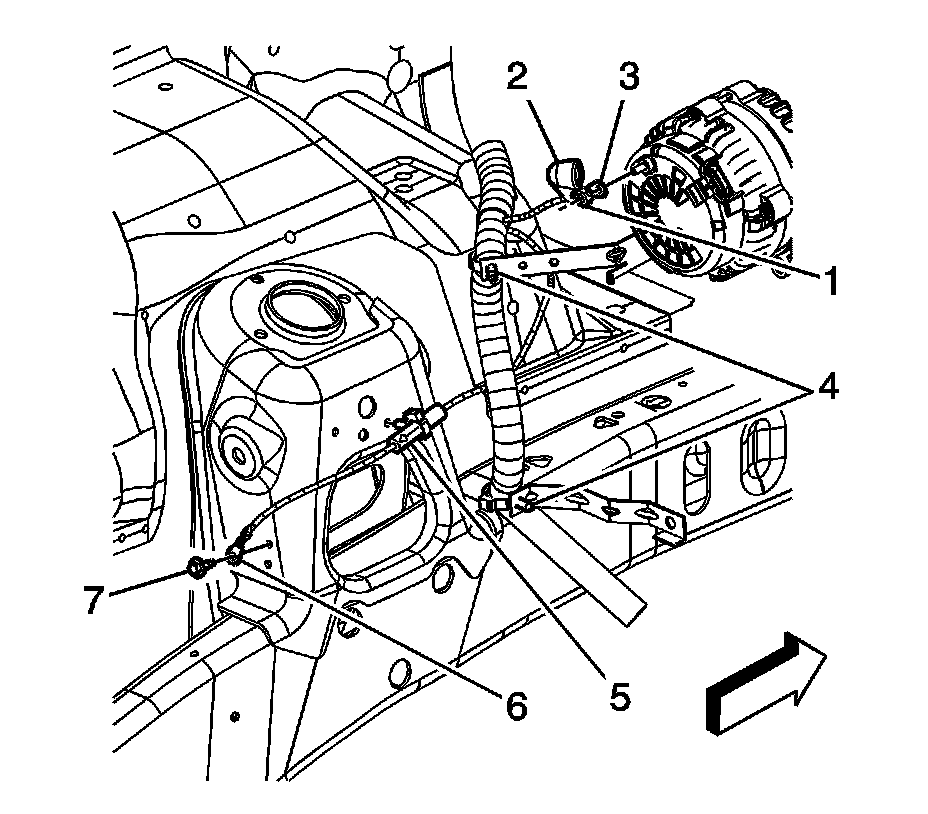 2
3
1
4
7
6
5