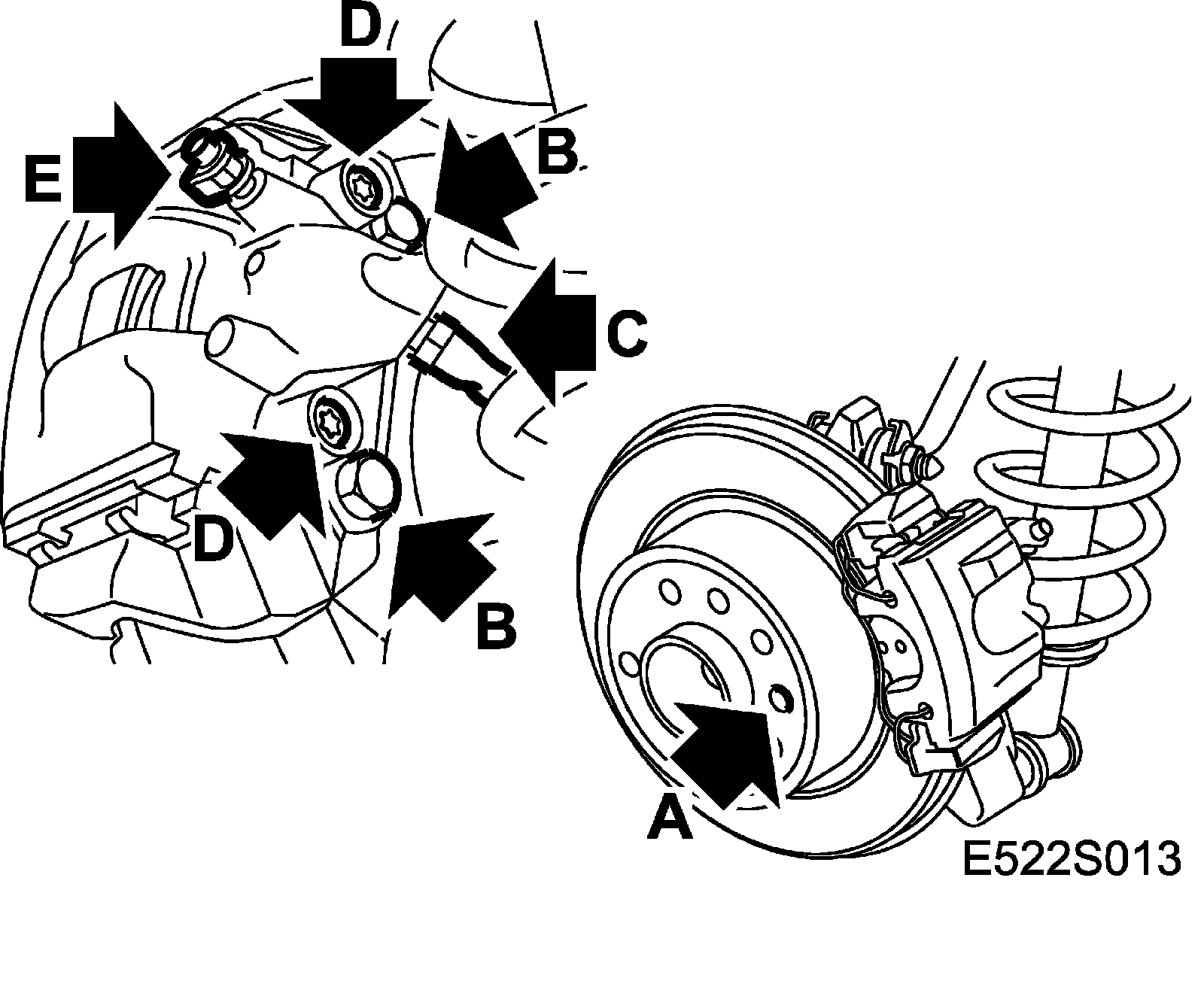 D
E
B
C
D
B
A
E522S013