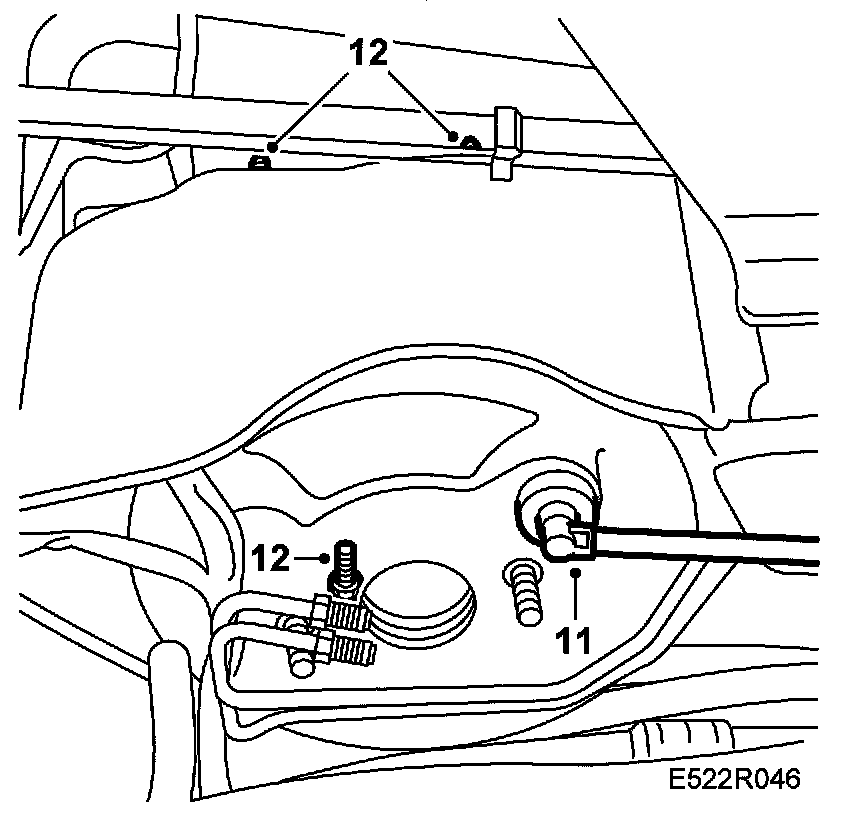 12
12
11
E522R046