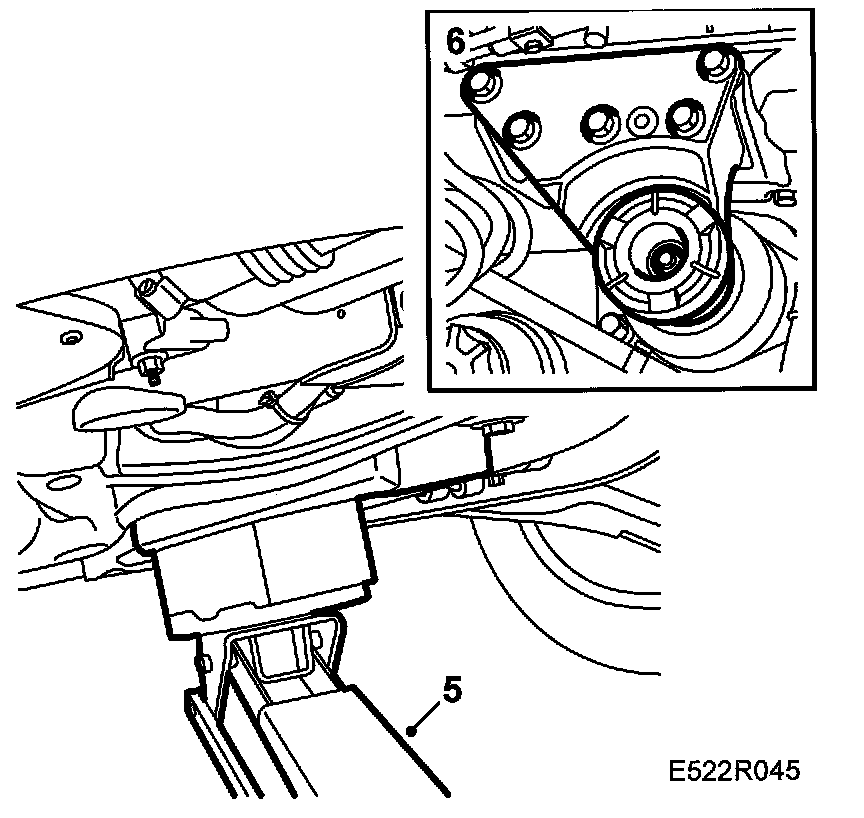 6

5

E522R045