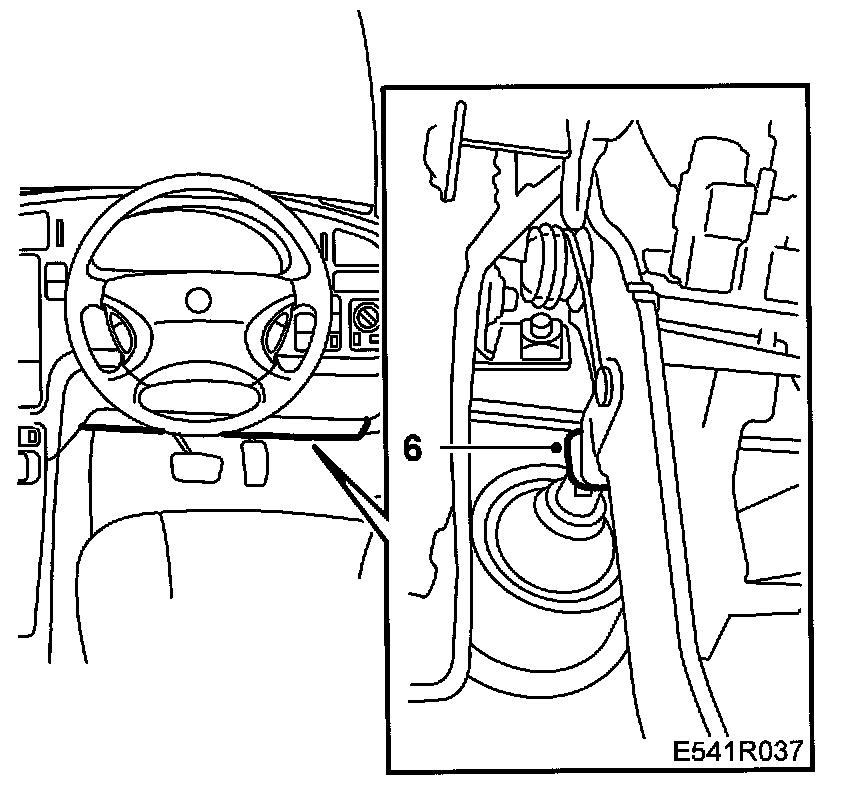 6

E541R037