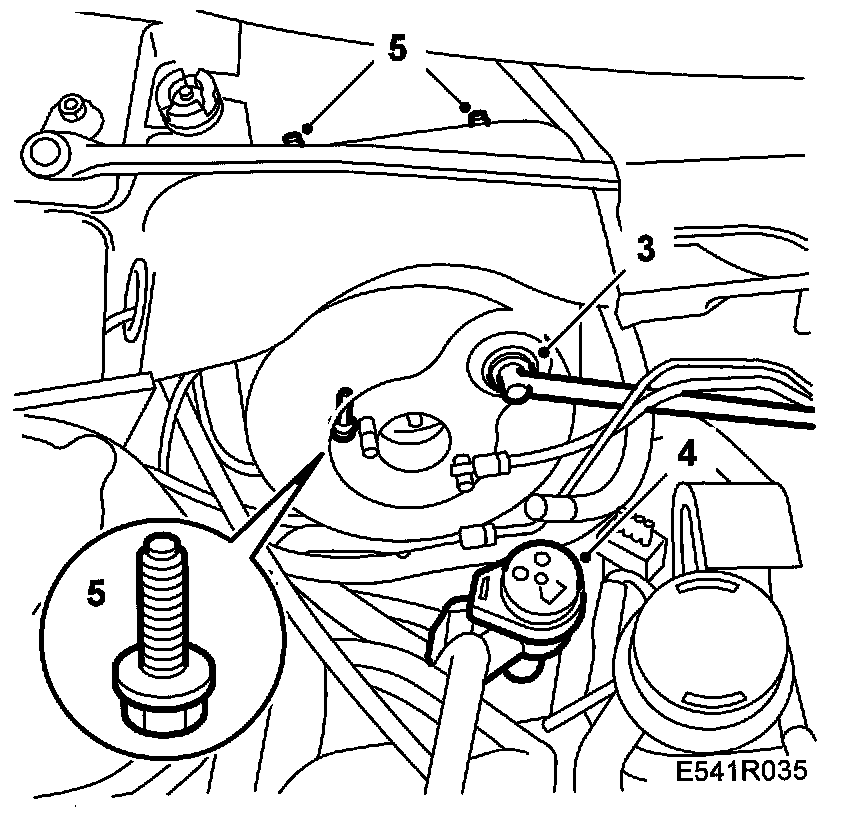 5
3
4
5
E541R035