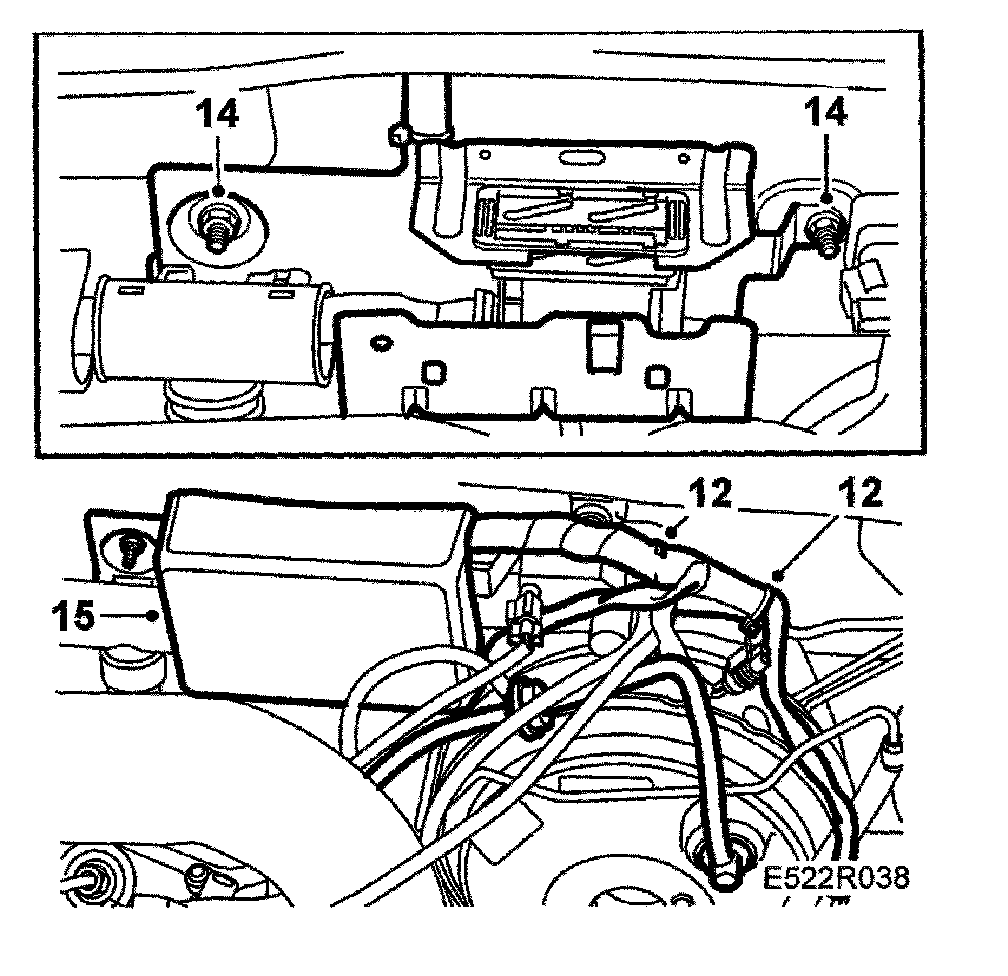 14
14
12
12
15
E522R038