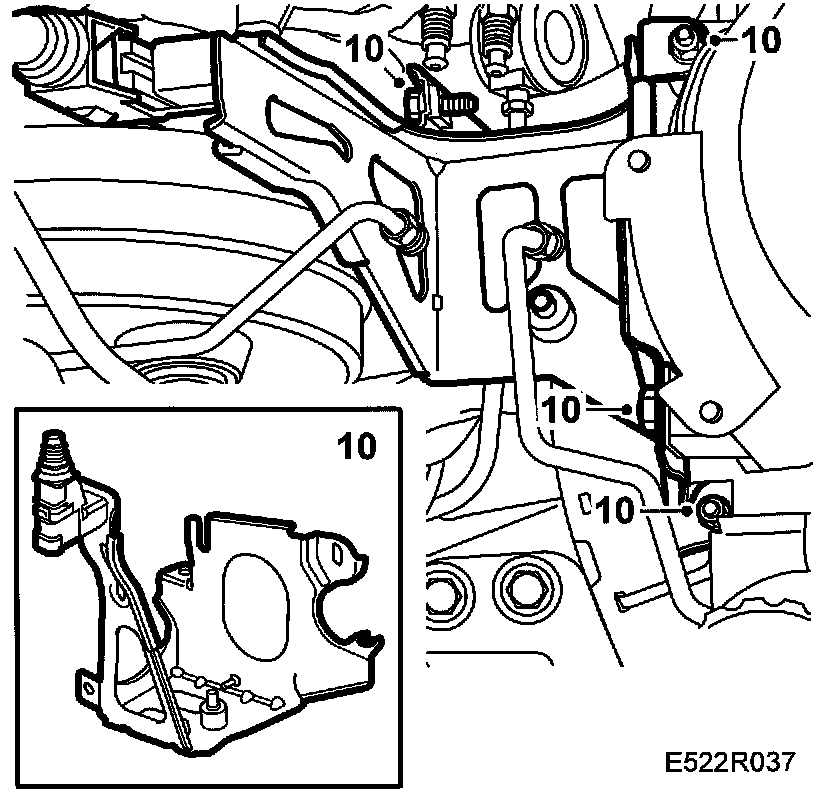 10

10

10

10

10

E522R037