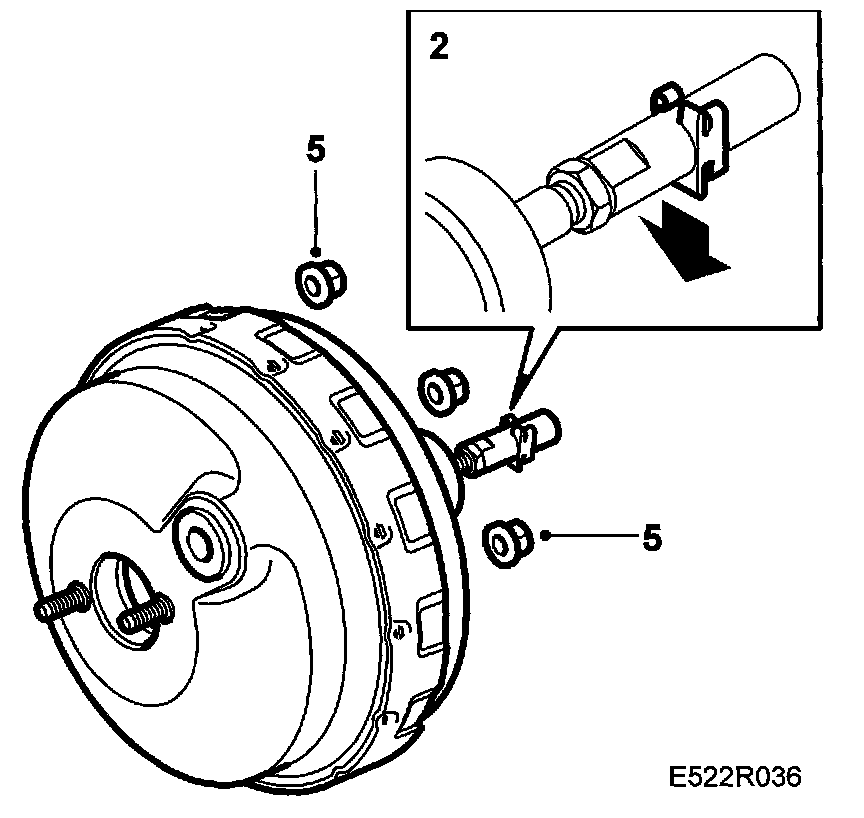 2

5

5

E522R036