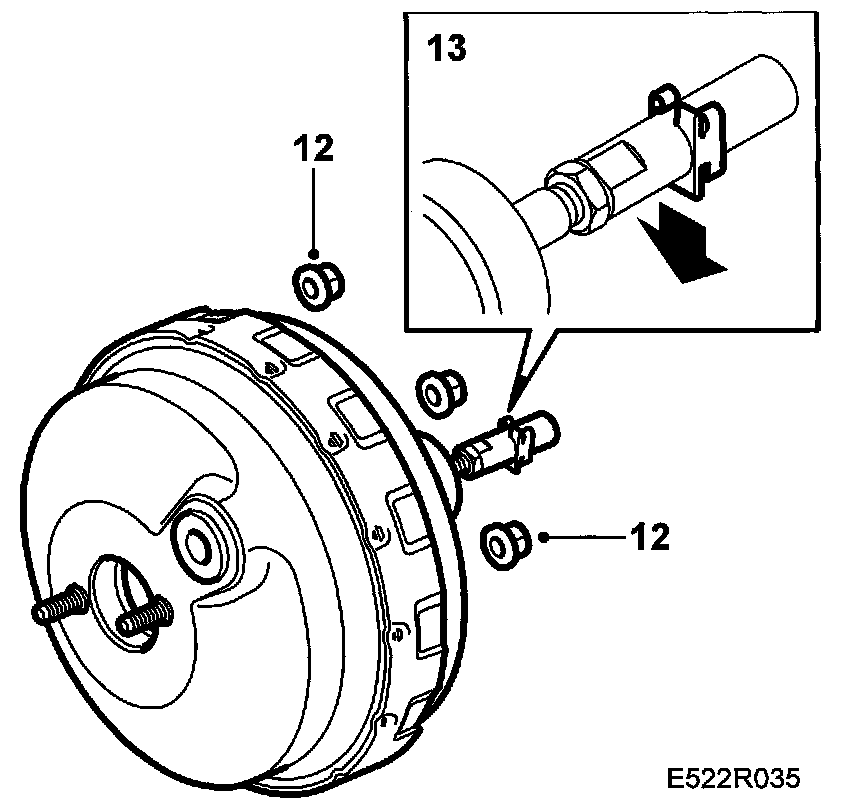 13
12
12
E522R035