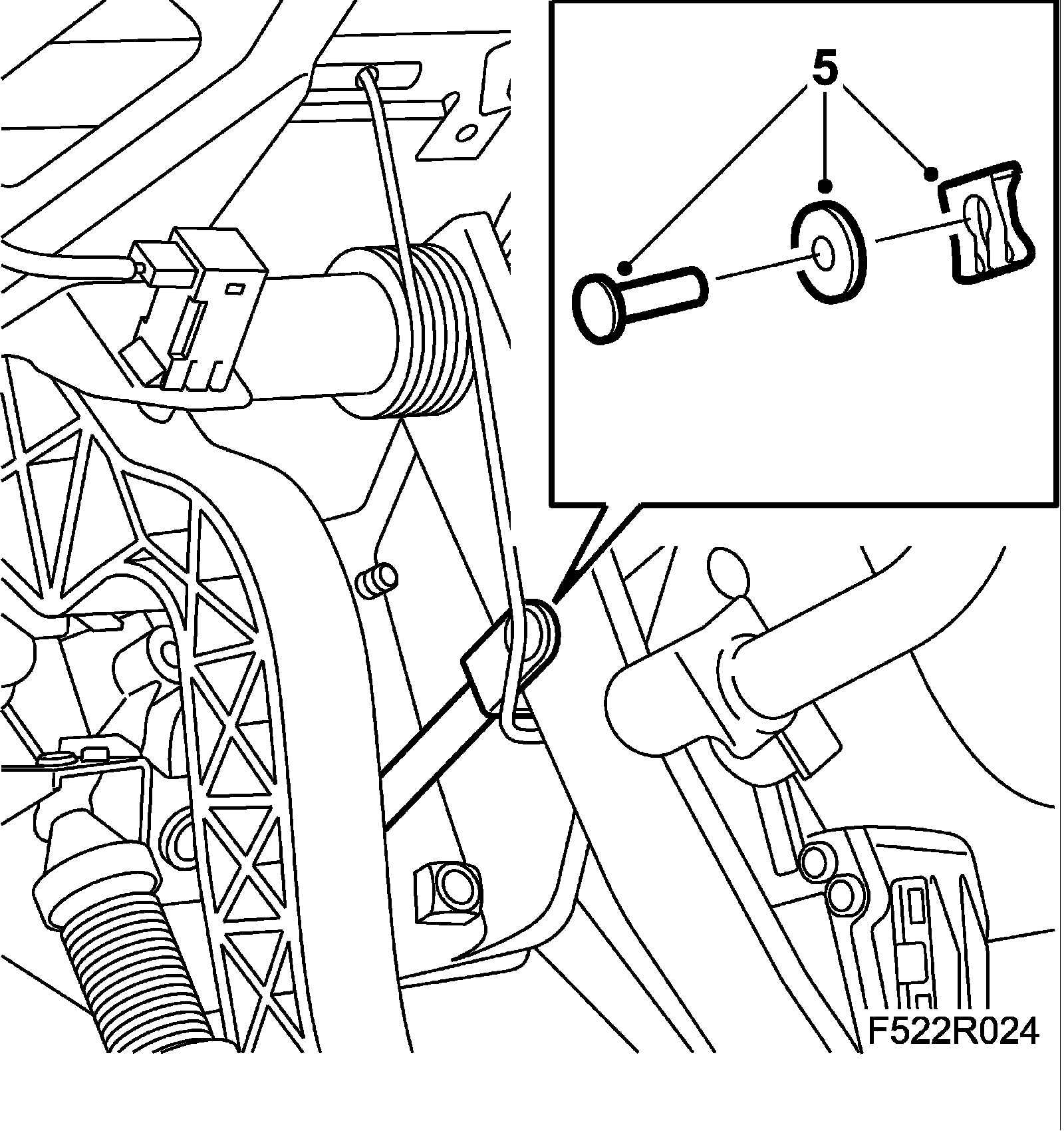 5

F522R024