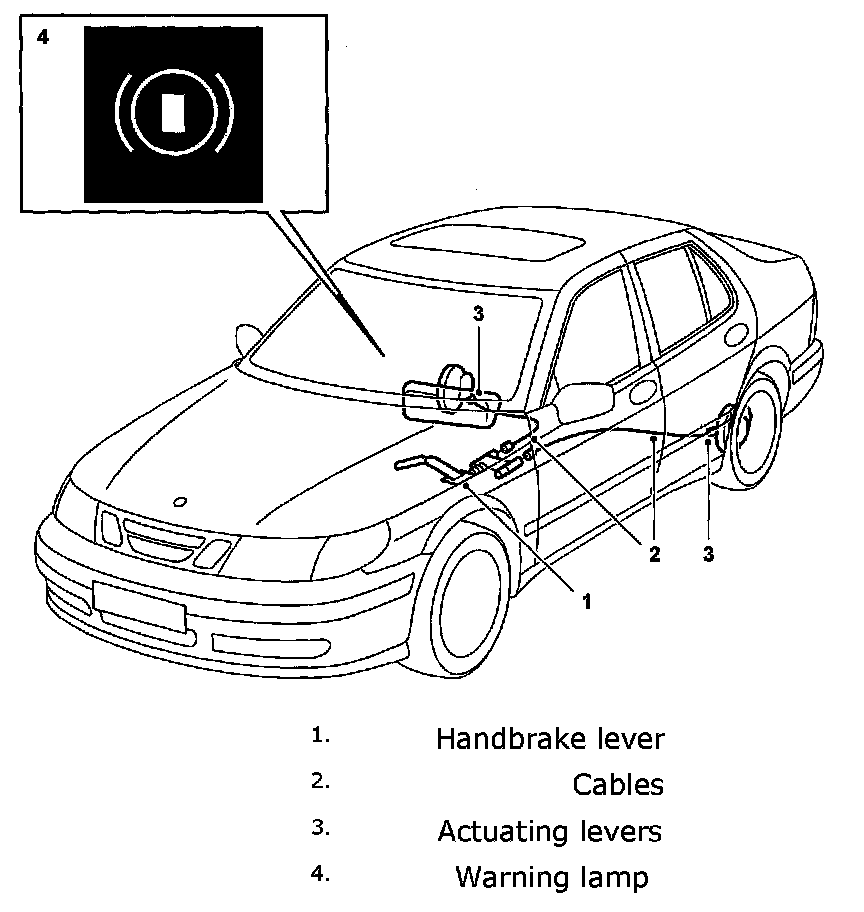 4

3

2

3

1

1. Handbrake lever
2. Cables
3. Actuating levers
4. Warning lamp