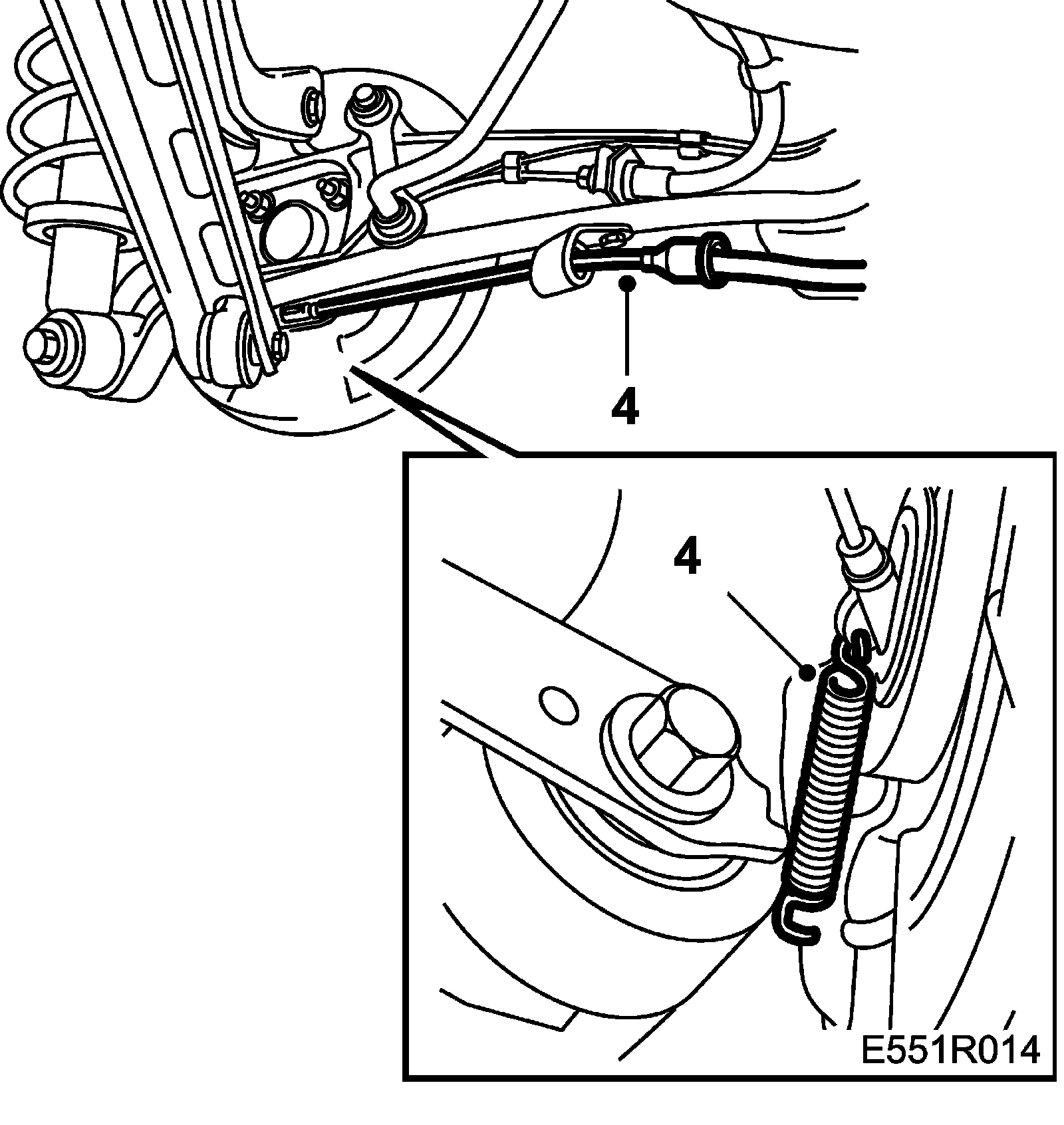 4

4

E551R014