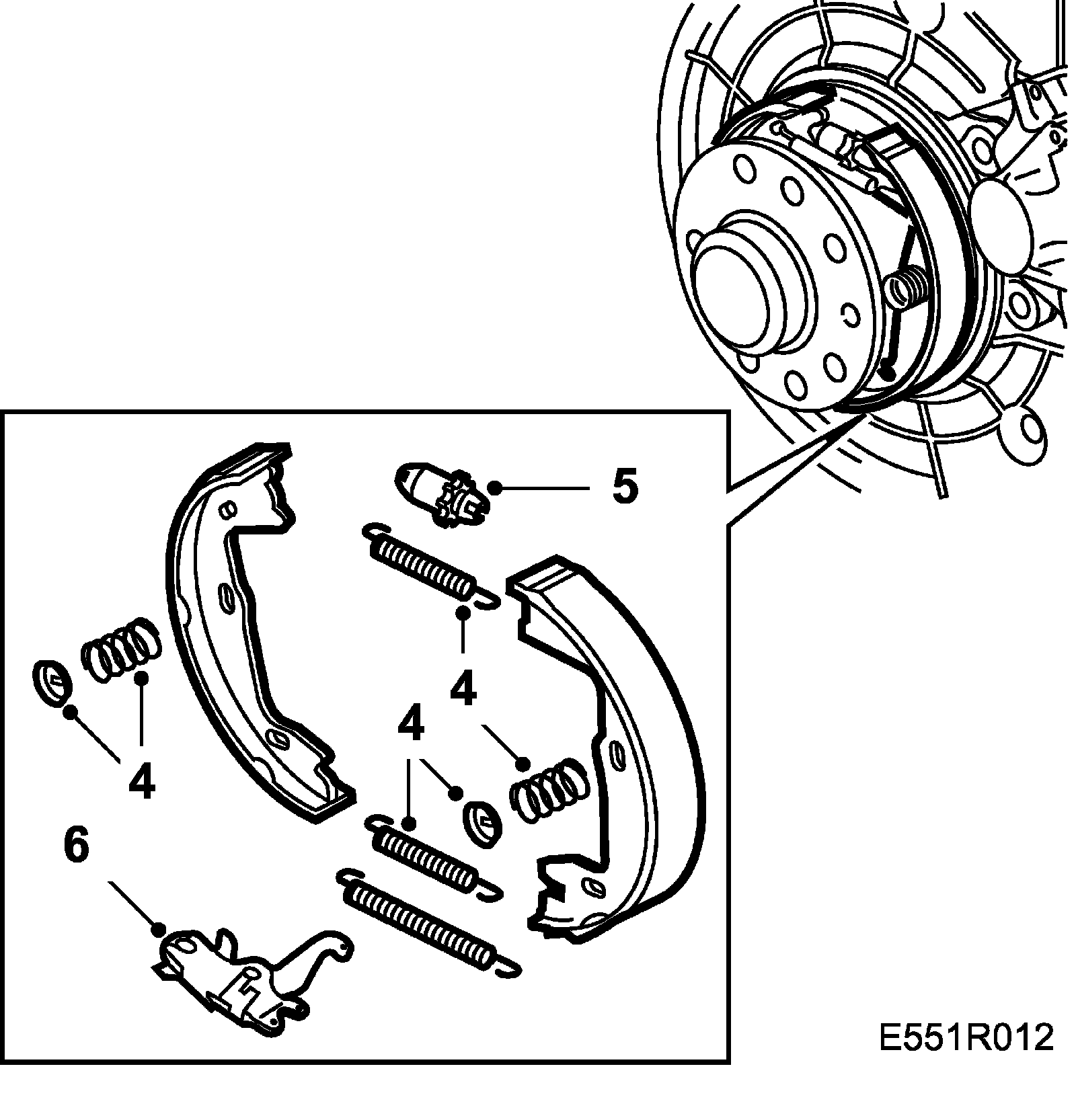 5

4

4

4

6

E551R012