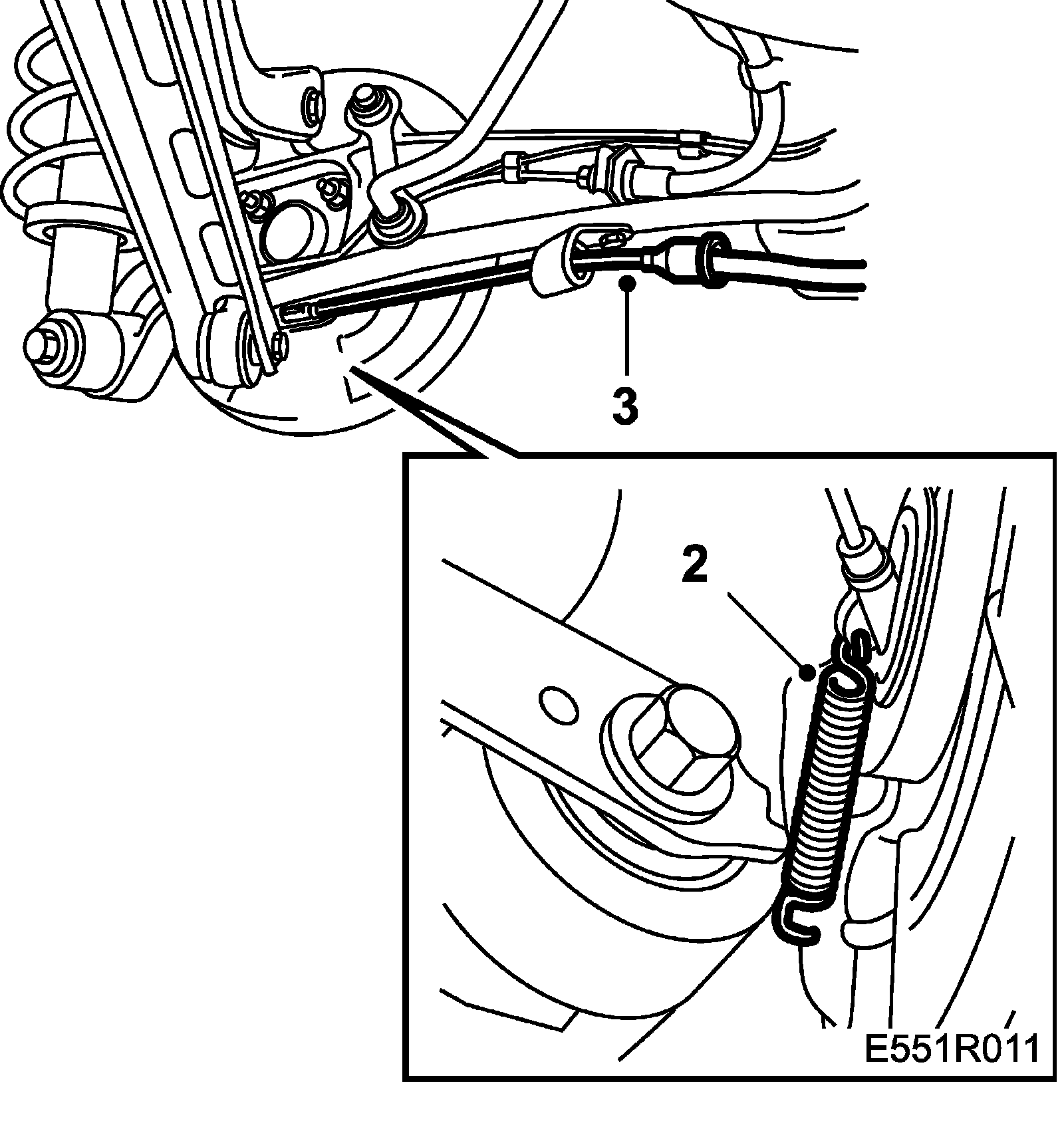 3

2

E551R011