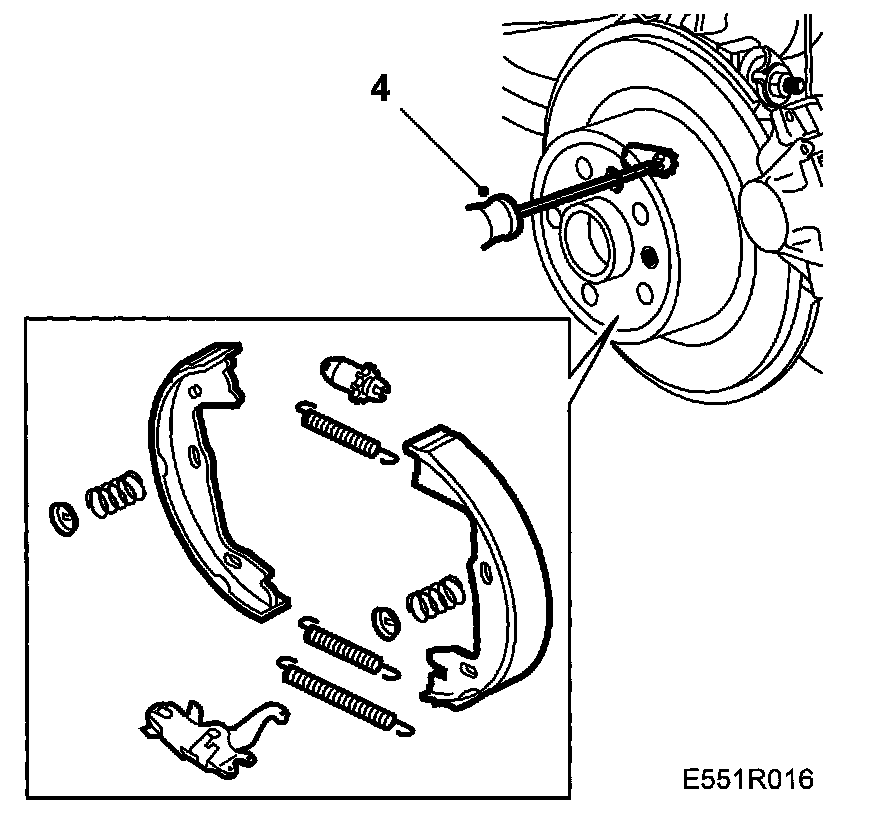 4

E551R016